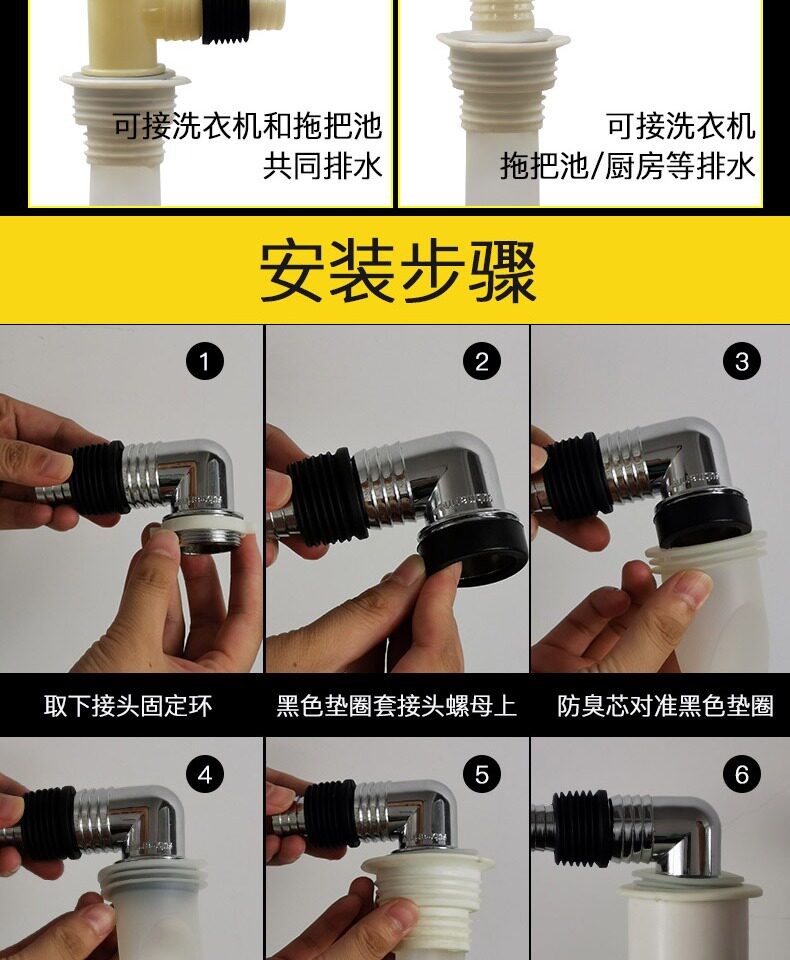 可接洗衣机和拖把池
共同排水

可接洗衣机
拖把池/厨房等排水

安装步骤

1

2

3

取下接头固定环

黑色垫圈套接头螺母上

防臭芯对准黑色垫圈

4

5

6