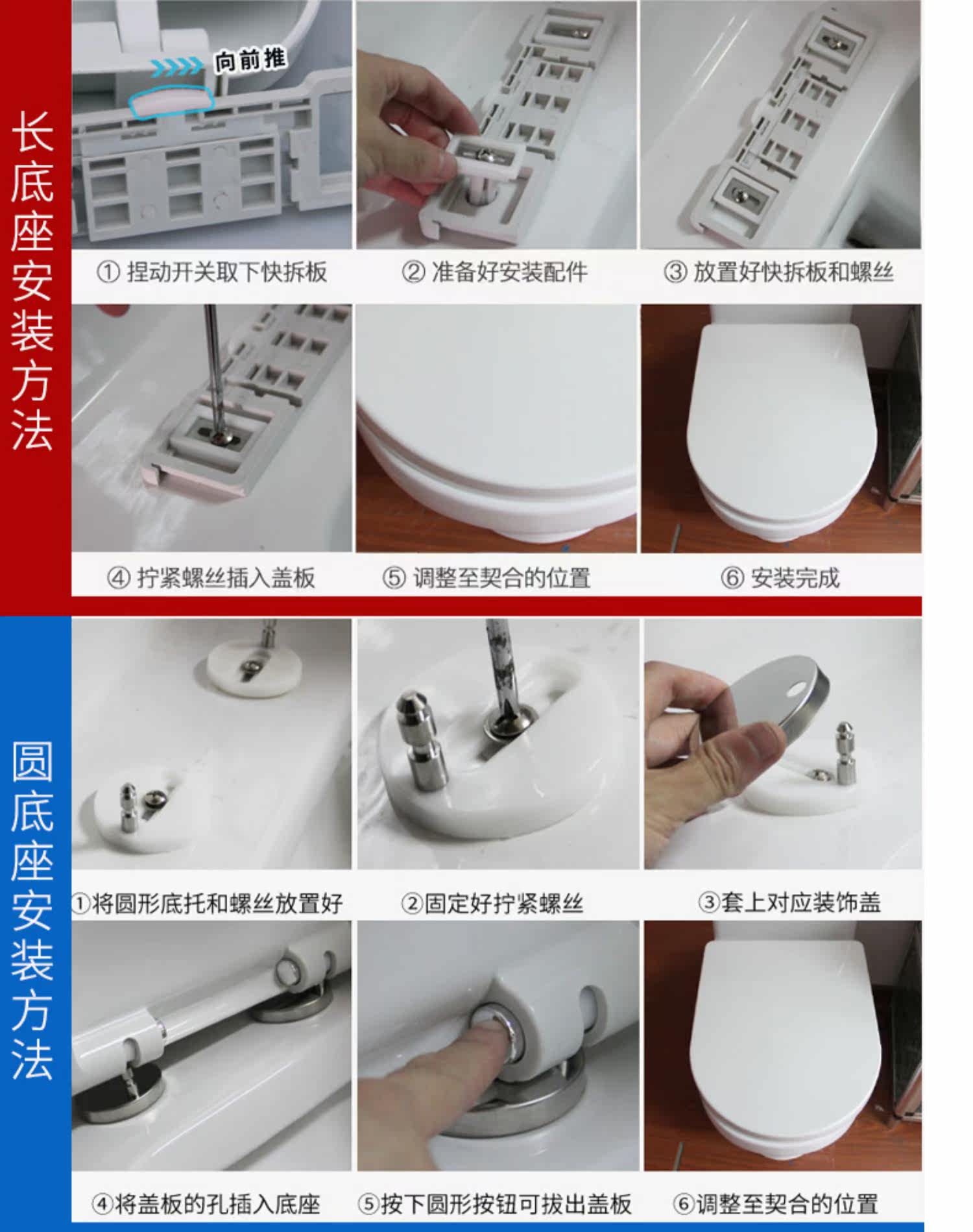 长底座安装方法

向前推

① 捏动开关取下快拆板

② 准备好安装配件

③ 放置好快拆板和螺丝

④ 拧紧螺丝插入盖板

⑤ 调整至契合的位置

⑥ 安装完成

圆底座安装方法

①将圆形底托和螺丝放置好

②固定好拧紧螺丝

③套上对应装饰盖

④将盖板的孔插入底座

⑤按下圆形按钮可拔出盖板

⑥调整至契合的位置