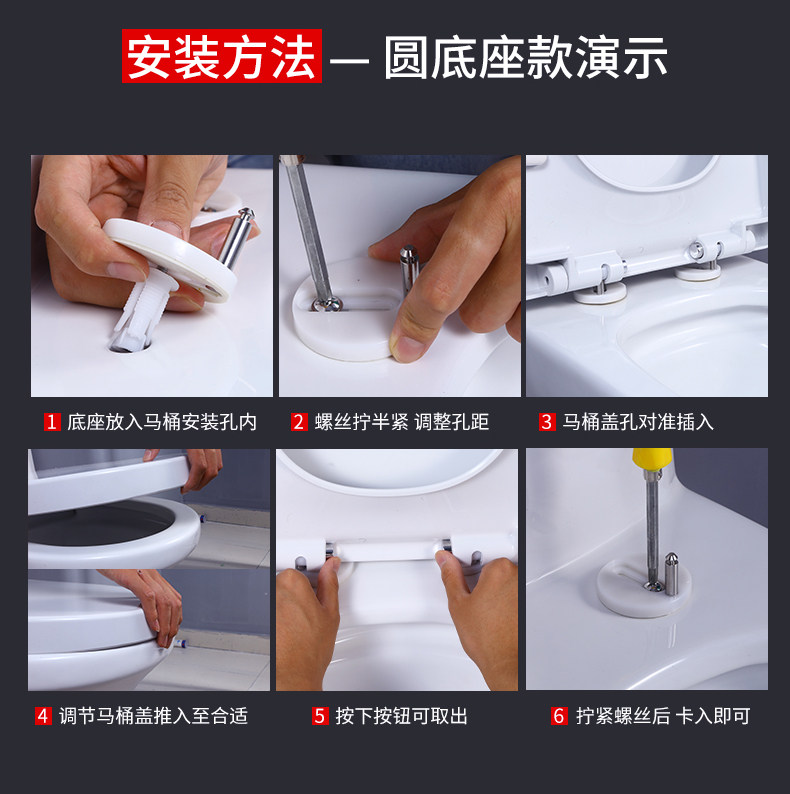 安装方法 — 圆底座款演示

1 底座放入马桶安装孔内

2 螺丝拧半紧 调整孔距

3 马桶盖孔对准插入

4 调节马桶盖推入至合适

5 按下按钮可取出

6 拧紧螺丝后 卡入即可