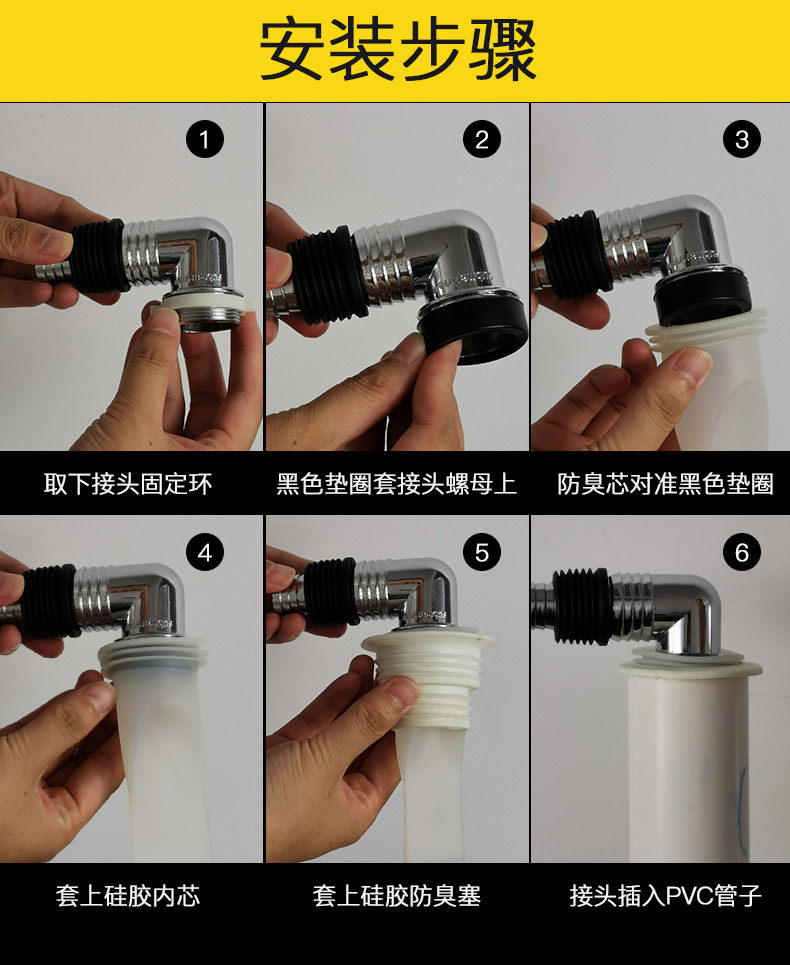 安装步骤

1

取下接头固定环

2

黑色垫圈套接头螺母上

3

防臭芯对准黑色垫圈

4

套上硅胶内芯

5

套上硅胶防臭塞

6

接头插入PVC管子