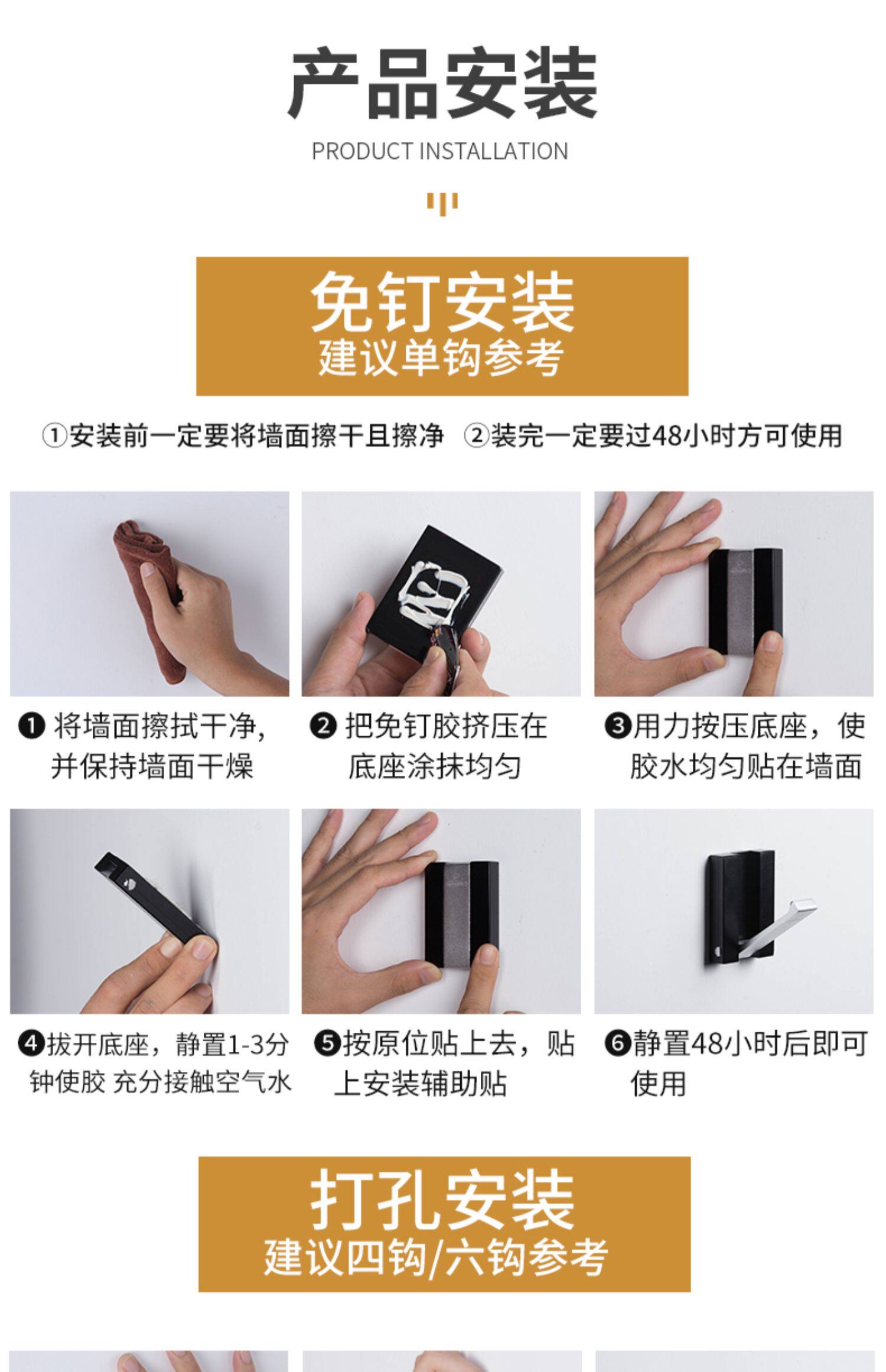 产品安装

PRODUCT INSTALLATION

免钉安装
建议单钩参考

①安装前一定要将墙面擦干且擦净 ②装完一定要过48小时方可使用

❶ 将墙面擦拭干净，并保持墙面干燥

❷ 把免钉胶挤压在底座涂抹均匀

❸用力按压底座，使胶水均匀贴在墙面

❹拔开底座，静置1-3分钟使胶 充分接触空气水

❺按原位贴上去，贴上安装辅助贴

❻静置48小时后即可使用

打孔安装
建议四钩/六钩参考