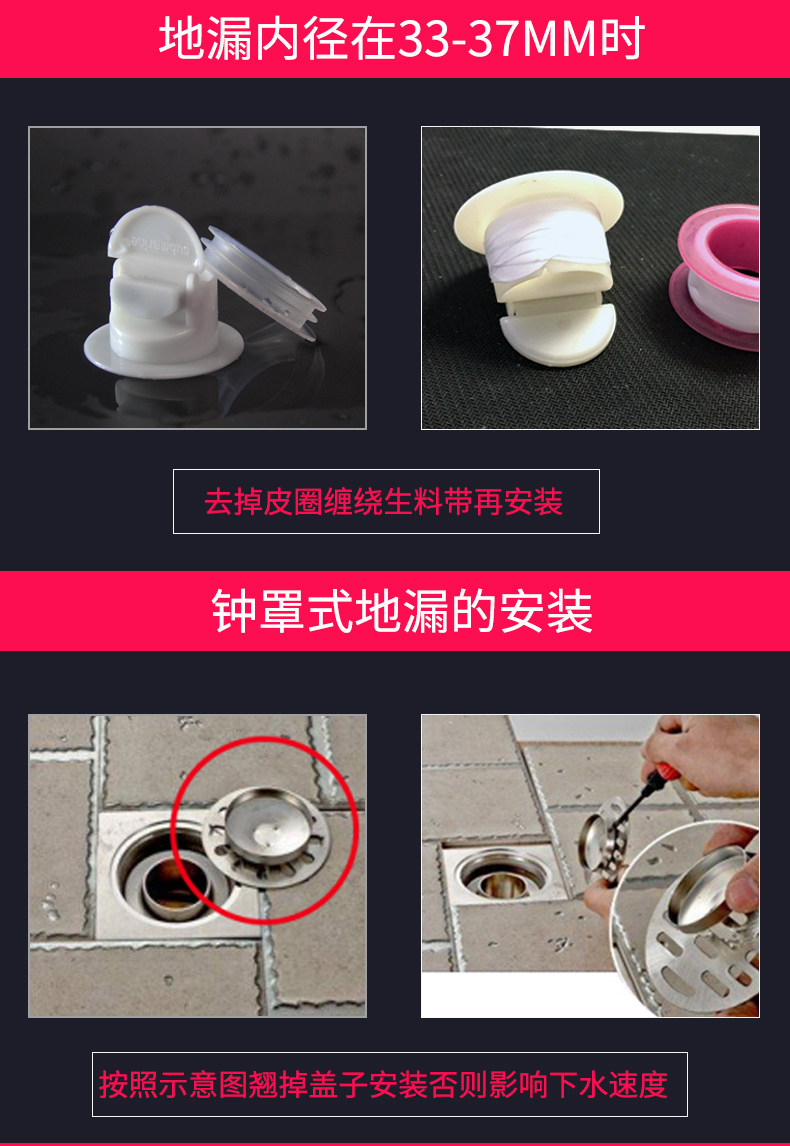 地漏内径在33-37MM时

去掉皮圈缠绕生料带再安装

钟罩式地漏的安装

按照示意图翘掉盖子安装否则影响下水速度