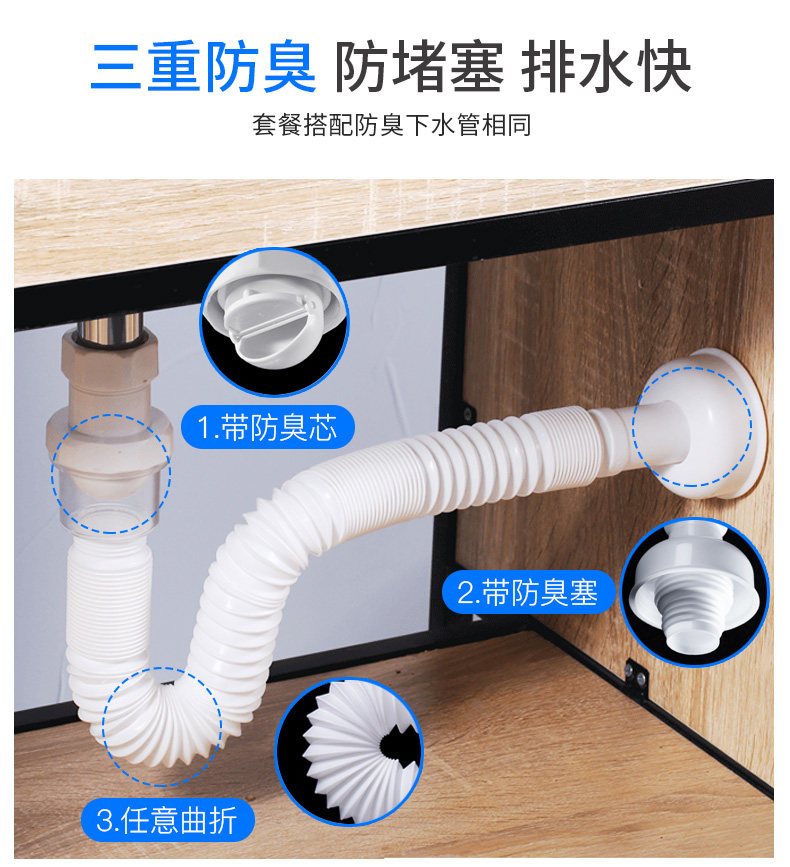 三重防臭 防堵塞 排水快

套餐搭配防臭下水管相同

1.带防臭芯

2.带防臭塞

3.任意曲折