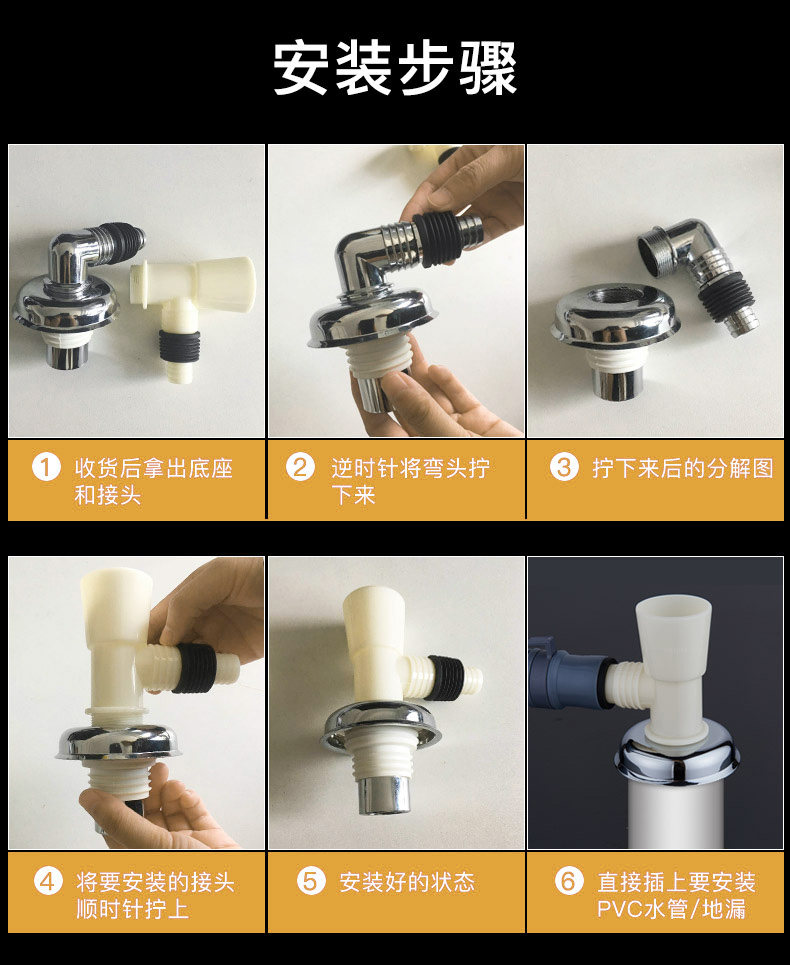 安装步骤

1 收货后拿出底座和接头

2 逆时针将弯头拧下来

3 拧下来后的分解图

4 将要安装的接头顺时针拧上

5 安装好的状态

6 直接插上要安装PVC水管/地漏