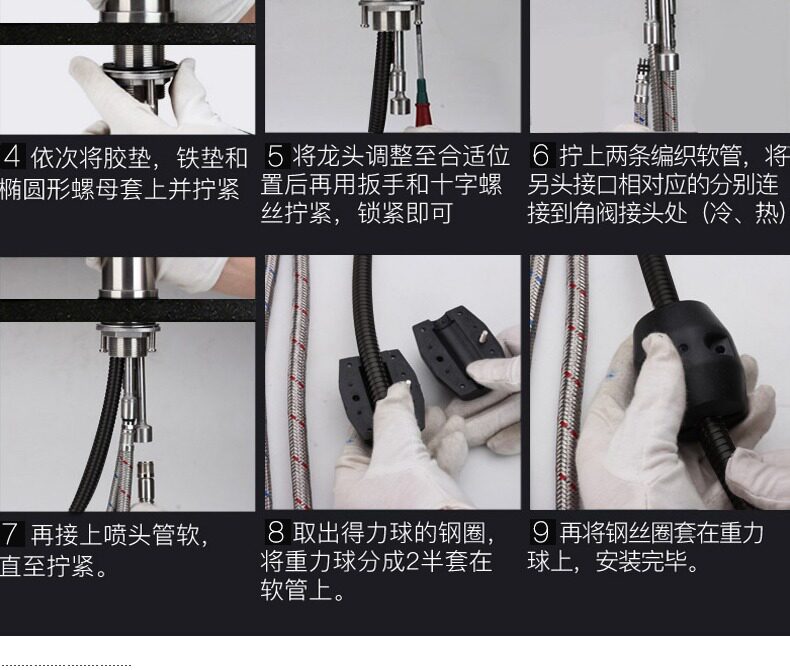 4 依次将胶垫，铁垫和椭圆形螺母套上并拧紧

5 将龙头调整至合适位置后再用扳手和十字螺丝拧紧，锁紧即可

6 拧上两条编织软管，将另头接口相对应的分别连接到角阀接头处（冷、热）

7 再接上喷头管软，直至拧紧。

8 取出得力球的钢圈，将重力球分成2半套在软管上。

9 再将钢丝圈套在重力球上，安装完毕。