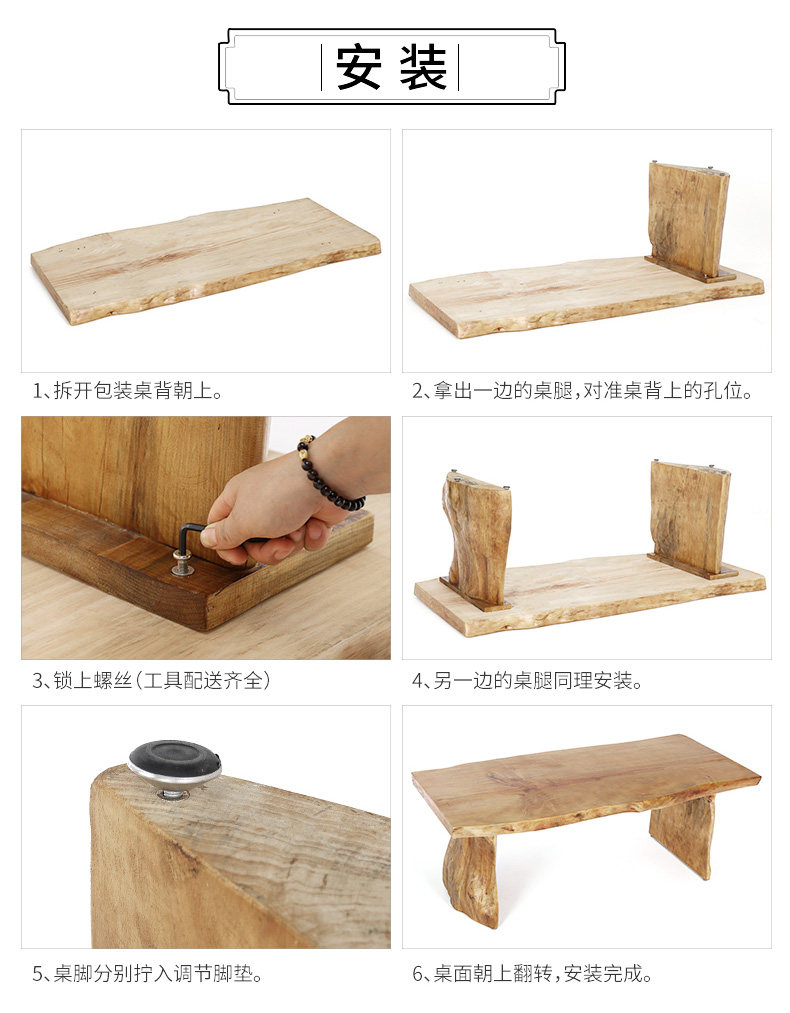 安装

1、拆开包装桌背朝上。

2、拿出一边的桌腿，对准桌背上的孔位。

3、锁上螺丝（工具配送齐全）

4、另一边的桌腿同理安装。

5、桌脚分别拧入调节脚垫。

6、桌面朝上翻转，安装完成。