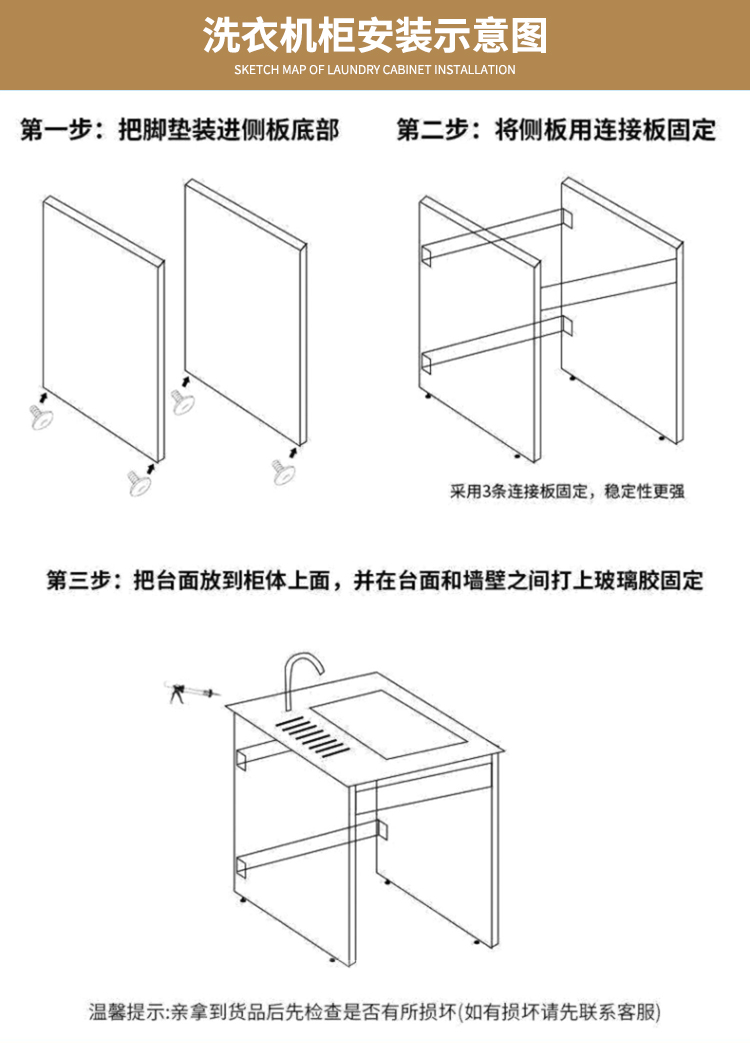 洗衣机柜安装示意图

SKETCH MAP OF LAUNDRY CABINET INSTALLATION

第一步：把脚垫装进侧板底部

第二步：将侧板用连接板固定

采用3条连接板固定，稳定性更强

第三步：把台面放到柜体上面，并在台面和墙壁之间打上玻璃胶固定

温馨提示:亲拿到货品后先检查是否有所损坏(如有损坏请先联系客服)