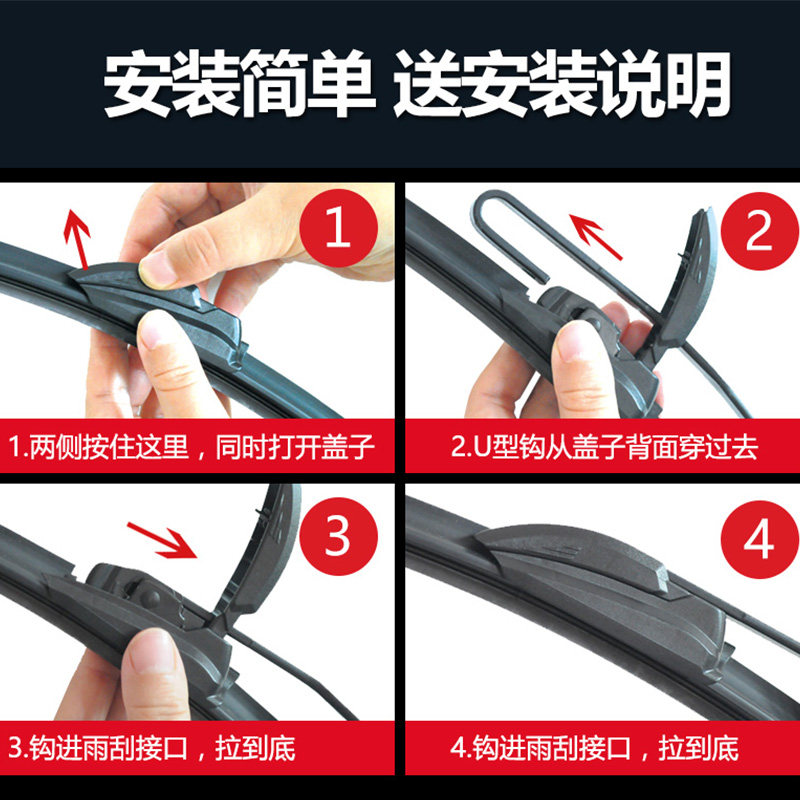 安装简单 送安装说明

1

1.两侧按住这里，同时打开盖子

2

2.U型钩从盖子背面穿过去

3

3.钩进雨刮接口，拉到底

4

4.钩进雨刮接口，拉到底