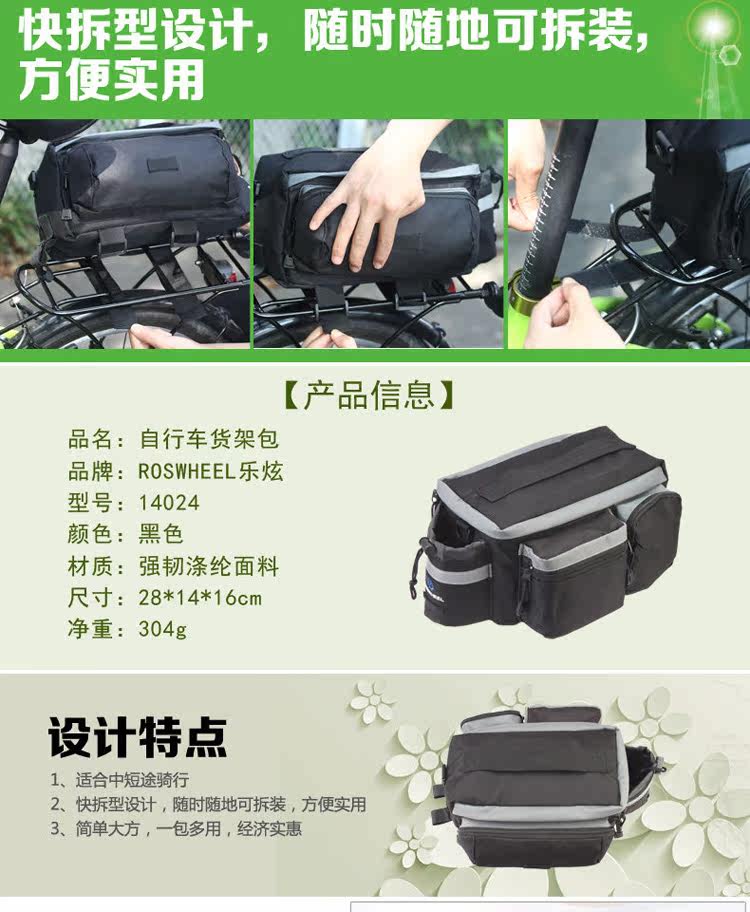 快拆型设计，随时随地可拆装，方便实用

【产品信息】

品名：自行车货架包
品牌：ROSWHEEL乐炫
型号：14024
颜色：黑色
材质：强韧涤纶面料
尺寸：28*14*16cm
净重：304g

设计特点

1、适合中短途骑行
2、快拆型设计，随时随地可拆装，方便实用
3、简单大方，一包多用，经济实惠