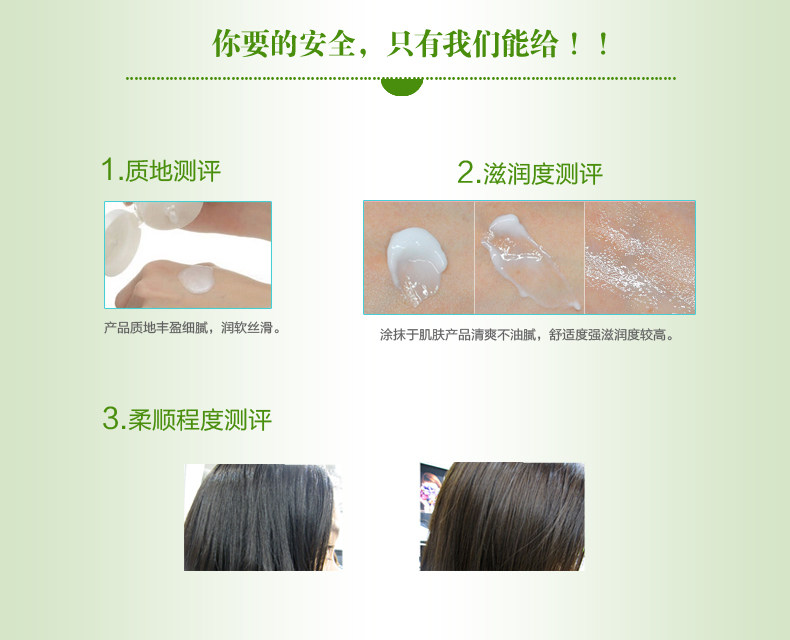 你要的安全，只有我们能给！！

1.质地测评

产品质地丰盈细腻，润软丝滑。

2.滋润度测评

涂抹于肌肤产品清爽不油腻，舒适度强滋润度较高。

3.柔顺程度测评