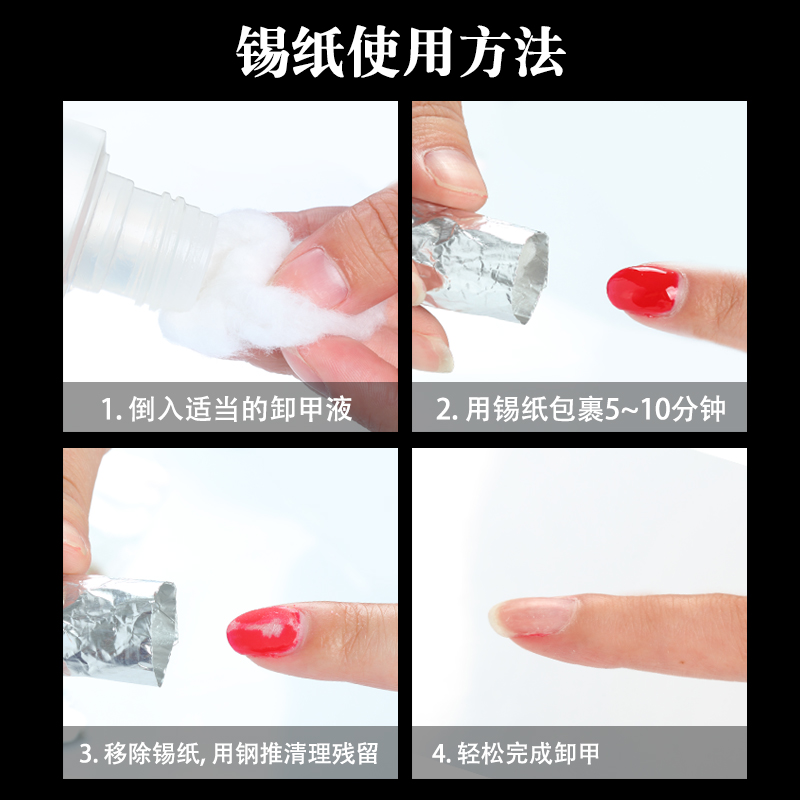 锡纸使用方法

1. 倒入适当的卸甲液

2. 用锡纸包裹5~10分钟

3. 移除锡纸, 用钢推清理残留

4. 轻松完成卸甲