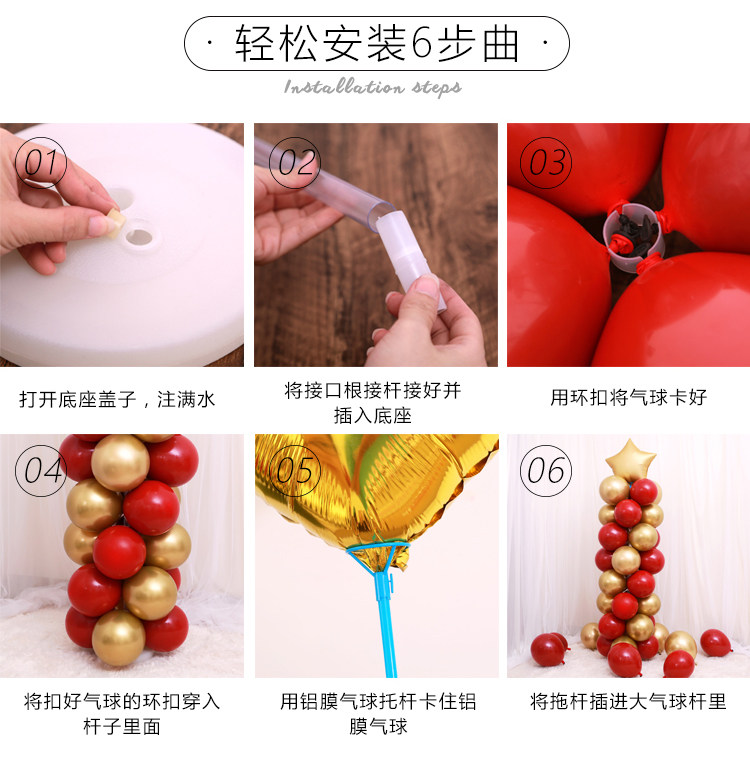 · 轻松安装6步曲 ·

Installation steps

01

打开底座盖子，注满水

02

将接口根接杆接好并插入底座

03

用环扣将气球卡好

04

将扣好气球的环扣穿入杆子里面

05

用铝膜气球托杆卡住铝膜气球

06

将拖杆插进大气球杆里