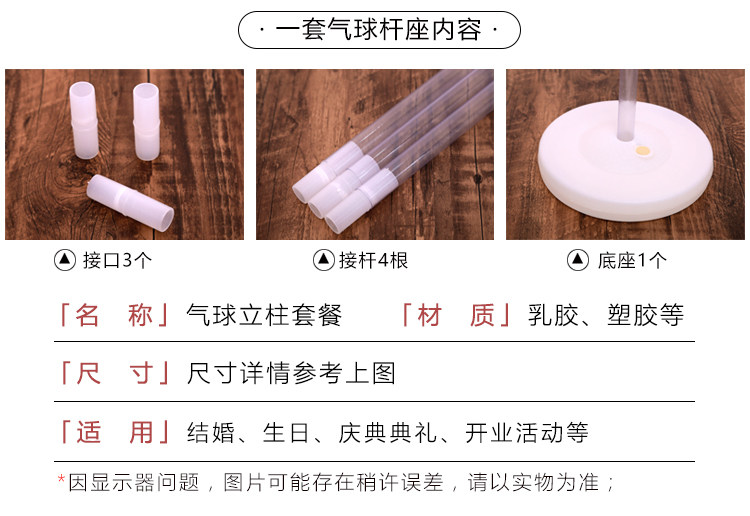 · 一套气球杆座内容 ·

▲ 接口3个

▲ 接杆4根

▲ 底座1个

「名　称」气球立柱套餐　「材　质」乳胶、塑胶等

「尺　寸」尺寸详情参考上图

「适　用」结婚、生日、庆典典礼、开业活动等

*因显示器问题，图片可能存在稍许误差，请以实物为准；