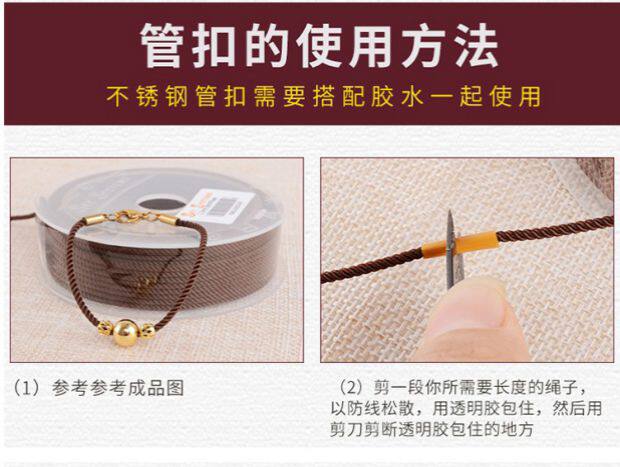 管扣的使用方法

不锈钢管扣需要搭配胶水一起使用

（1）参考参考成品图

（2）剪一段你所需要长度的绳子，以防线松散，用透明胶包住，然后用剪刀剪断透明胶包住的地方