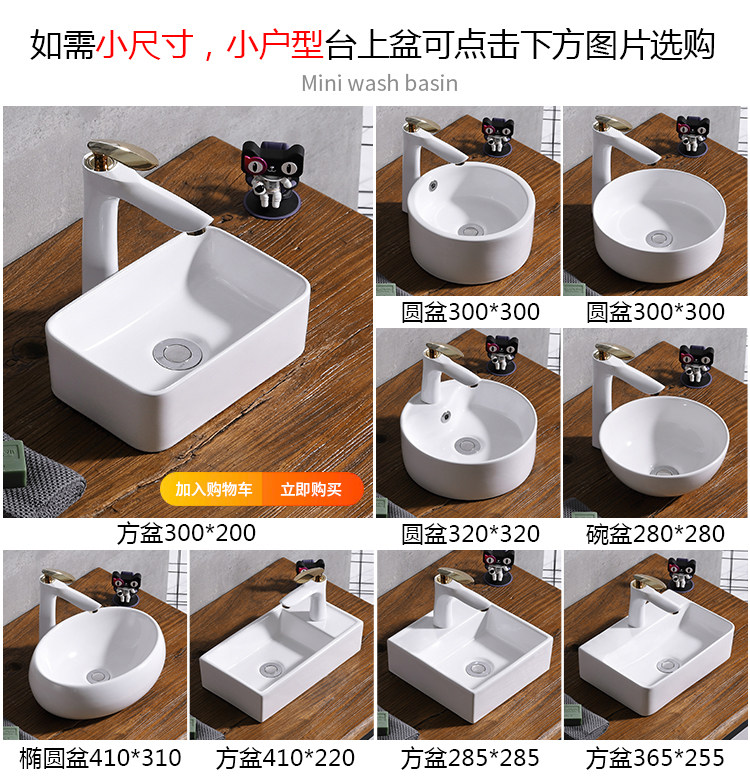 如需小尺寸，小户型台上盆可点击下方图片选购
Mini wash basin

加入购物车 立即购买
方盆300*200

圆盆300*300 圆盆300*300

圆盆320*320 碗盆280*280

椭圆盆410*310 方盆410*220 方盆285*285 方盆365*255