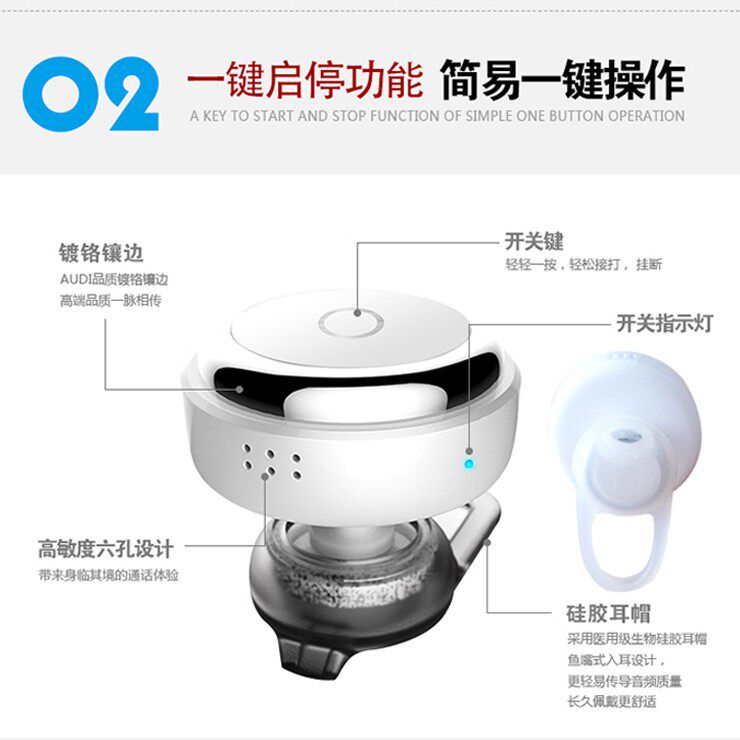 02 一键启停功能 简易一键操作
A KEY TO START AND STOP FUNCTION OF SIMPLE ONE BUTTON OPERATION

镀铬镶边
AUDI品质镀铬镶边
高端品质一脉相传

开关键
轻轻一按，轻松接打，挂断

开关指示灯

高敏度六孔设计
带来身临其境的通话体验

硅胶耳帽
采用医用级生物硅胶耳帽
鱼嘴式入耳设计，
更轻易传导音频质量
长久佩戴更舒适