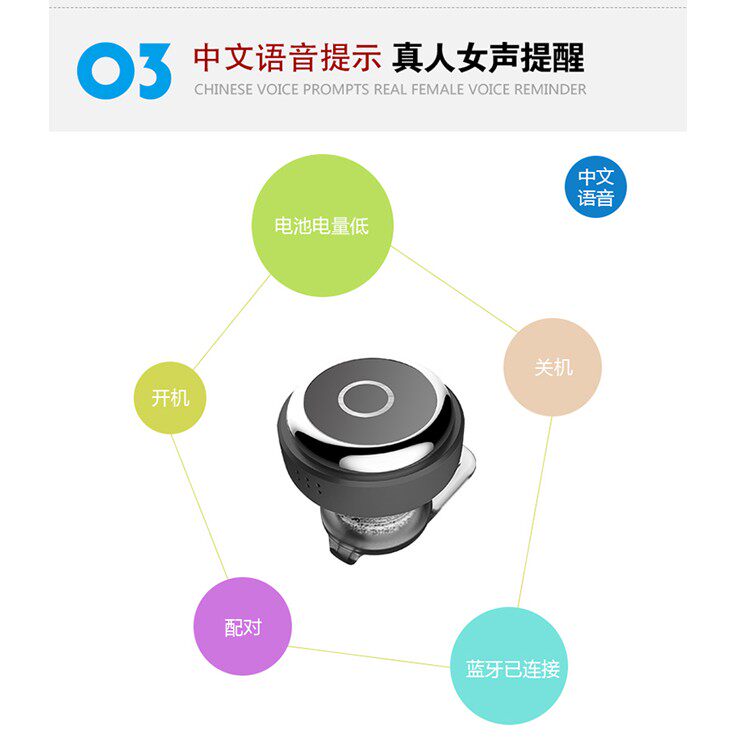 03 中文语音提示 真人女声提醒
CHINESE VOICE PROMPTS REAL FEMALE VOICE REMINDER

中文语音

电池电量低

关机

开机

配对

蓝牙已连接