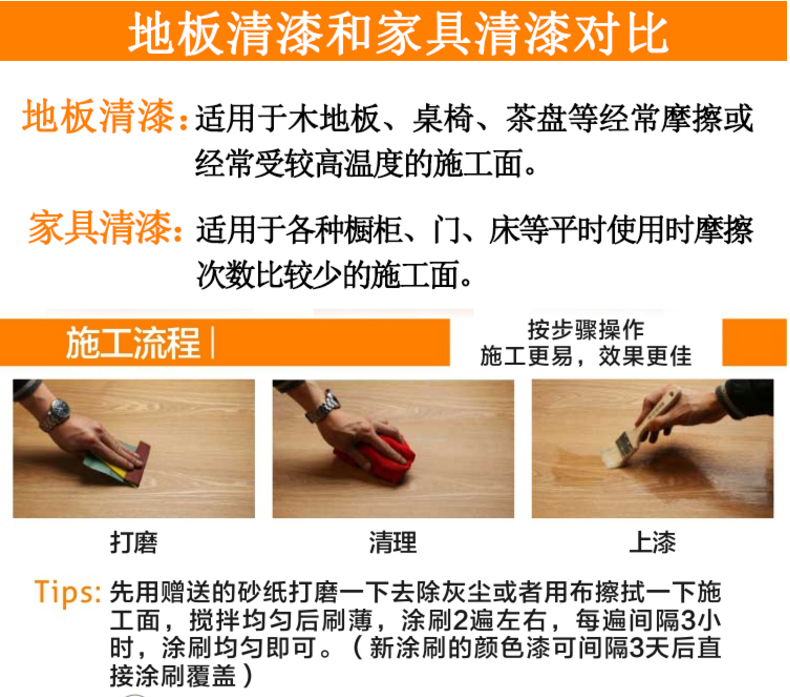 地板清漆和家具清漆对比

地板清漆：适用于木地板、桌椅、茶盘等经常摩擦或经常受较高温度的施工面。

家具清漆：适用于各种橱柜、门、床等平时使用时摩擦次数比较少的施工面。

施工流程

按步骤操作
施工更易，效果更佳

打磨

清理

上漆

Tips: 先用赠送的砂纸打磨一下去除灰尘或者用布擦拭一下施工面，搅拌均匀后刷薄，涂刷2遍左右，每遍间隔3小时，涂刷均匀即可。（新涂刷的颜色漆可间隔3天后直接涂刷覆盖）