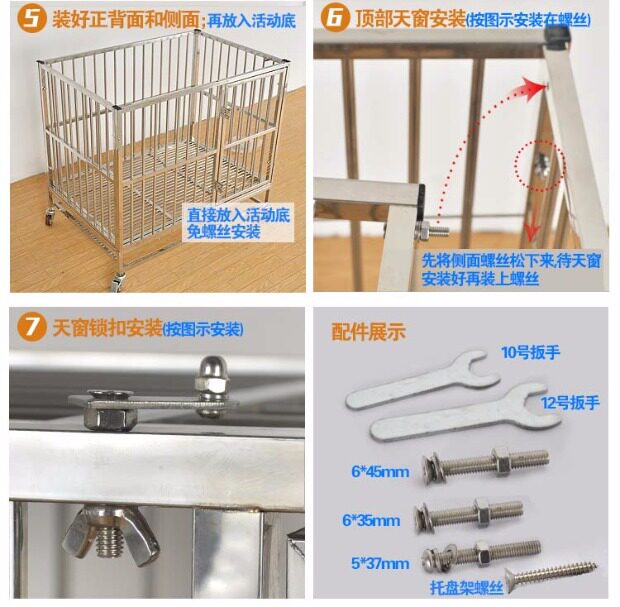 5 装好正背面和侧面;再放入活动底

直接放入活动底
免螺丝安装

6 顶部天窗安装(按图示安装在螺丝)

先将侧面螺丝松下来,待天窗安装好再装上螺丝

7 天窗锁扣安装(按图示安装)

配件展示

10号扳手

12号扳手

6*45mm

6*35mm

5*37mm

托盘架螺丝