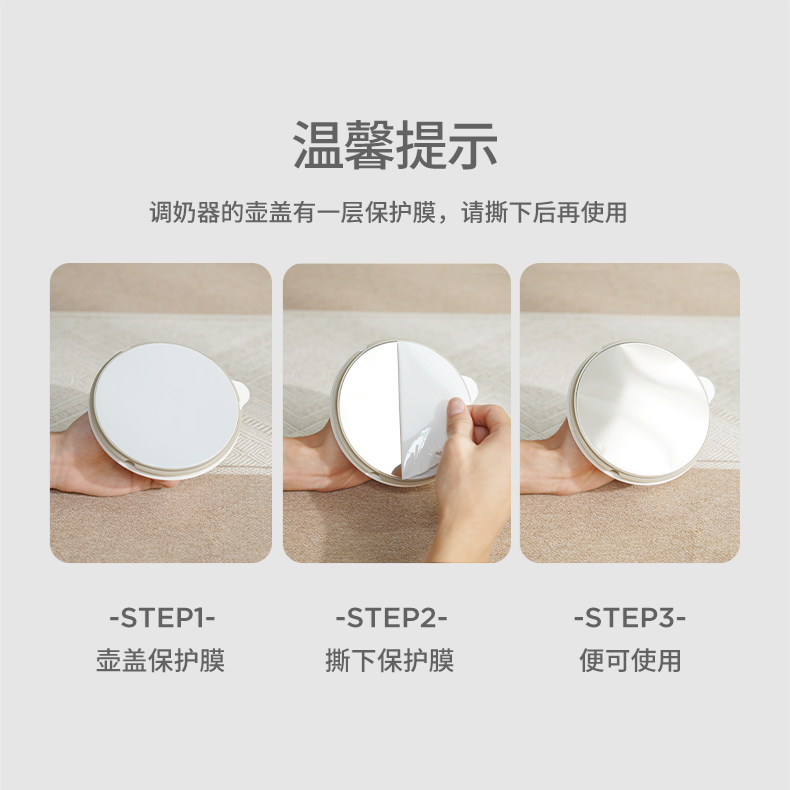 温馨提示

调奶器的壶盖有一层保护膜，请撕下后再使用

-STEP1-
壶盖保护膜

-STEP2-
撕下保护膜

-STEP3-
便可使用