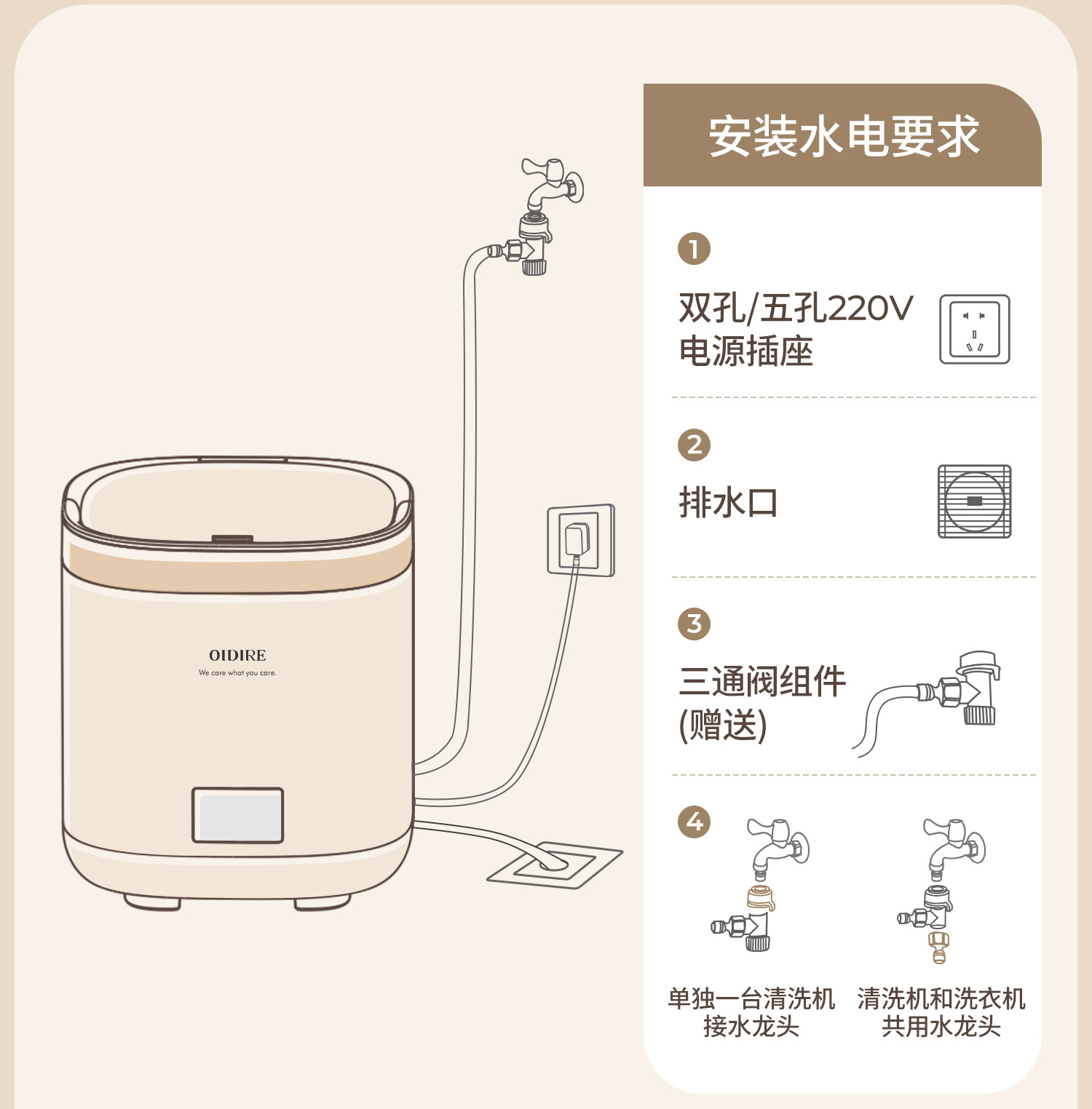 OIDIRE
We care what you care.

安装水电要求

1
双孔/五孔220V
电源插座

2
排水口

3
三通阀组件
(赠送)

4
单独一台清洗机
接水龙头

清洗机和洗衣机
共用水龙头