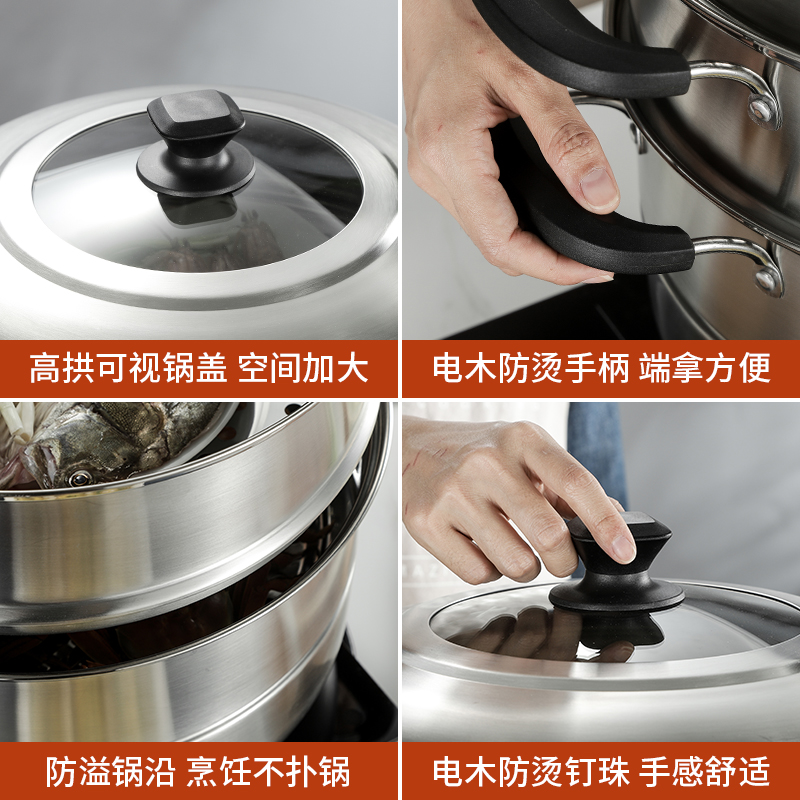 高拱可视锅盖 空间加大

电木防烫手柄 端拿方便

防溢锅沿 烹饪不扑锅

电木防烫钉珠 手感舒适