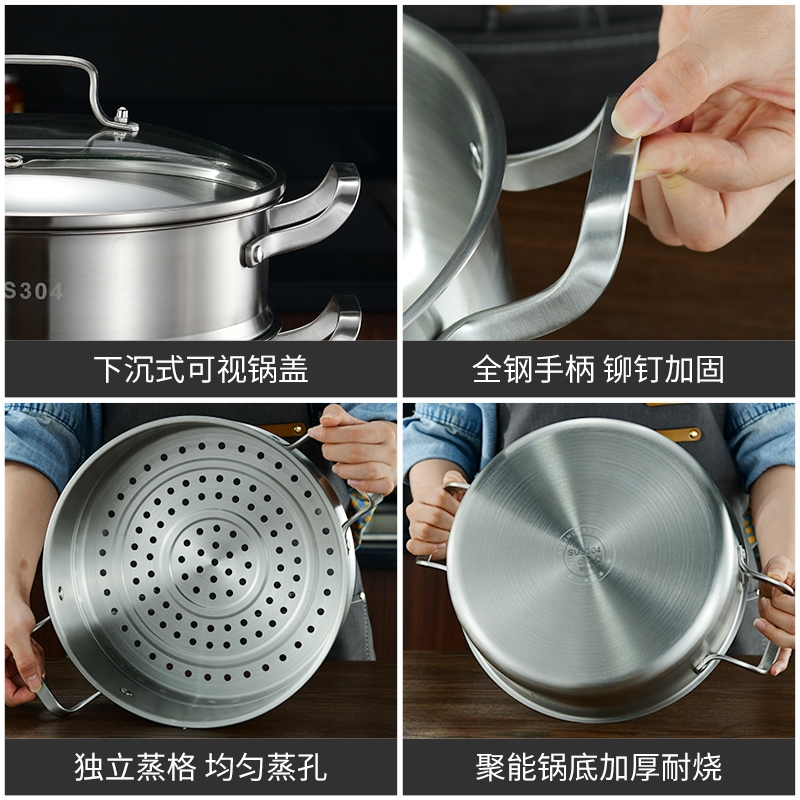 S304

下沉式可视锅盖

全钢手柄 铆钉加固

独立蒸格 均匀蒸孔

SUS304

聚能锅底加厚耐烧