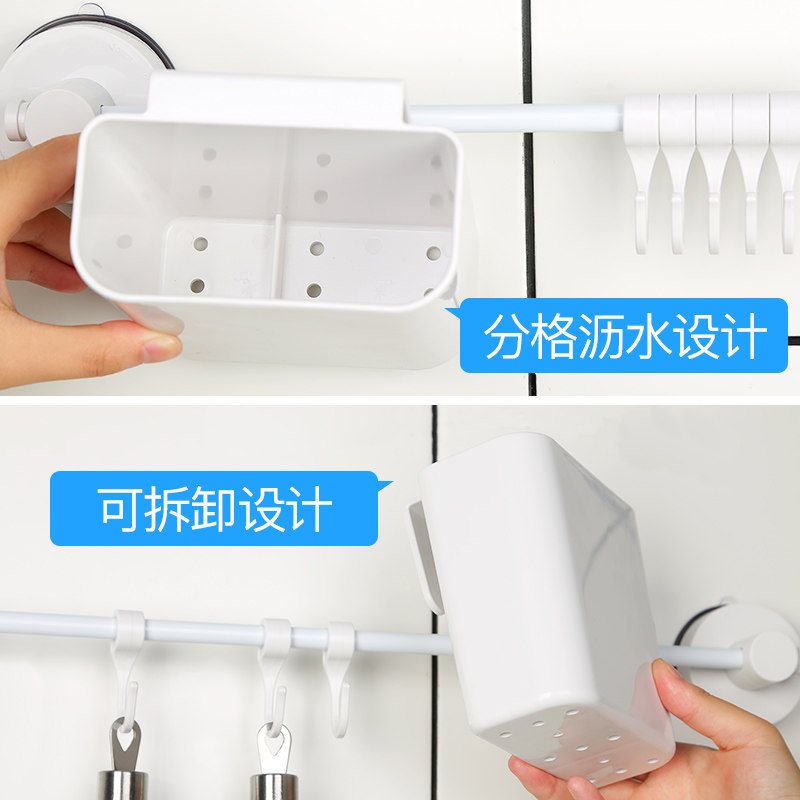 分格沥水设计

可拆卸设计