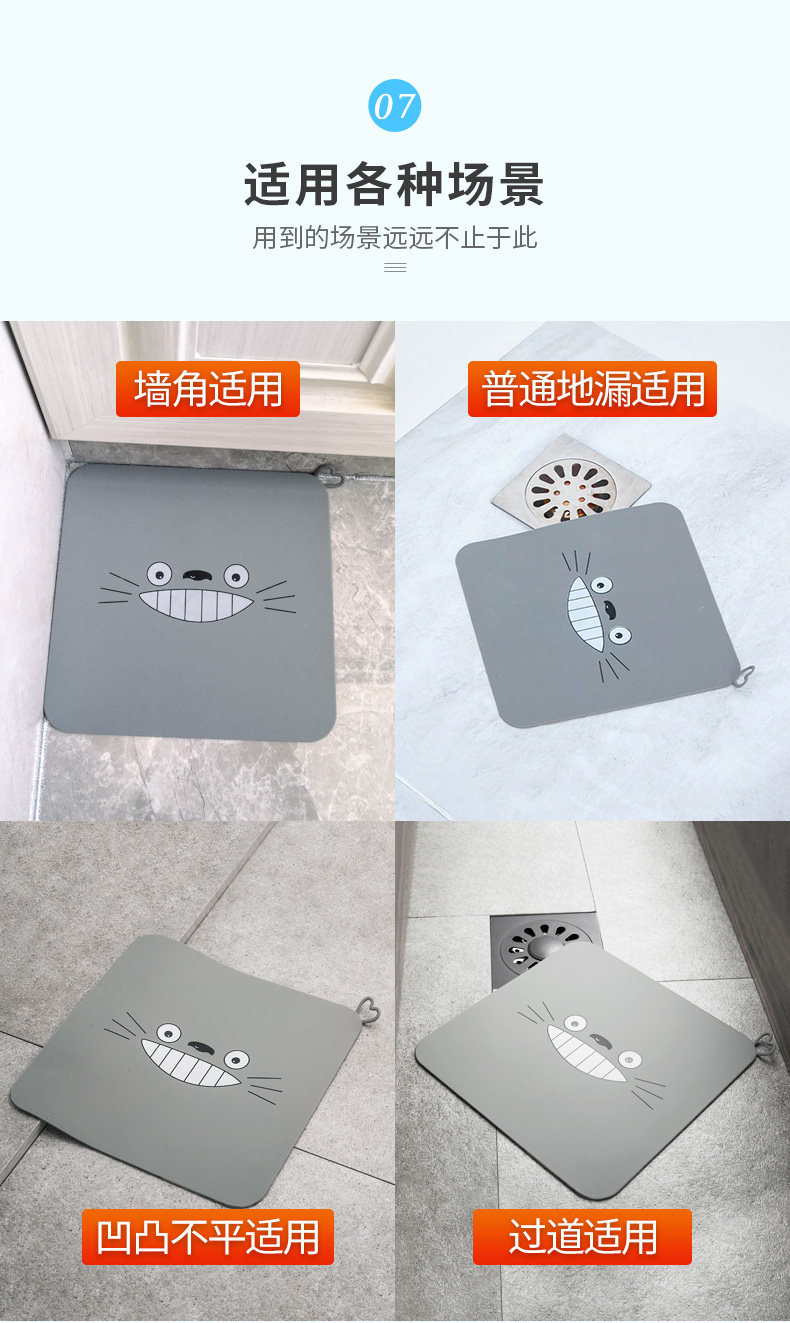 07

适用各种场景

用到的场景远远不止于此

墙角适用

普通地漏适用

凹凸不平适用

过道适用