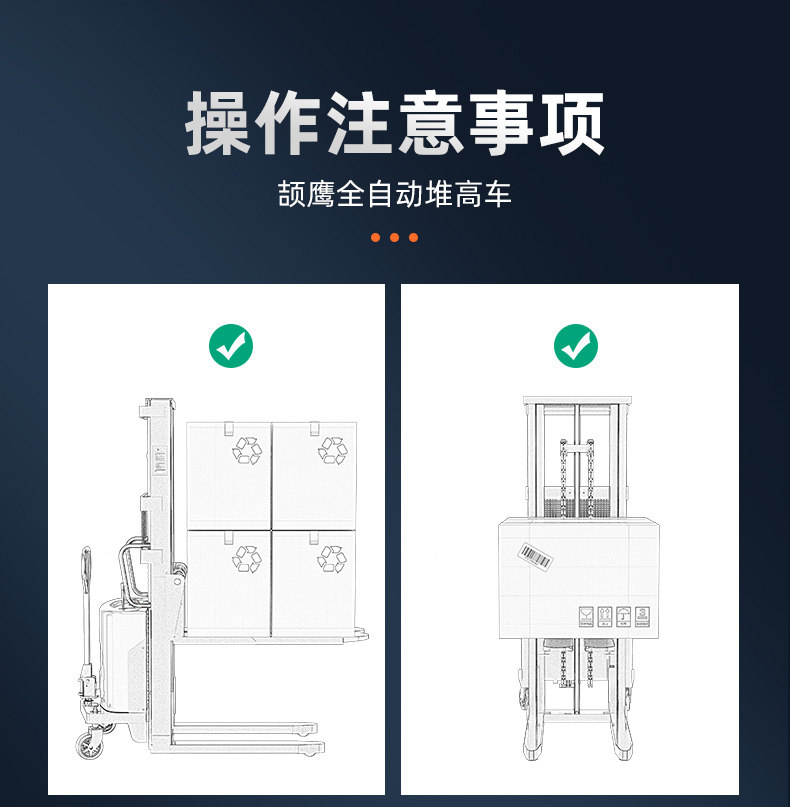 操作注意事项

颉鹰全自动堆高车