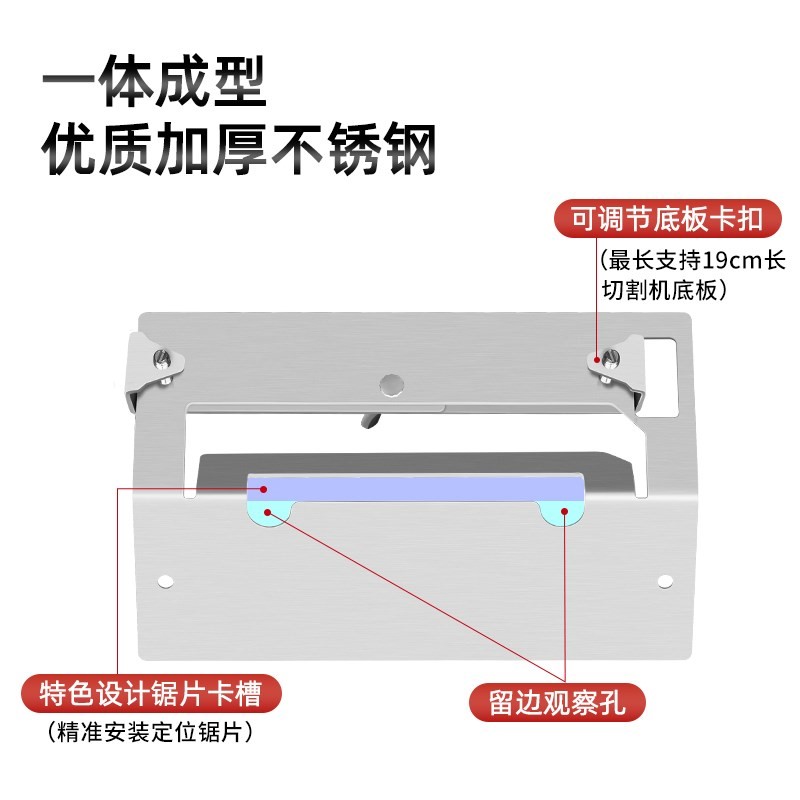 一体成型
优质加厚不锈钢

可调节底板卡扣
(最长支持19cm长切割机底板)

特色设计锯片卡槽
(精准安装定位锯片)

留边观察孔