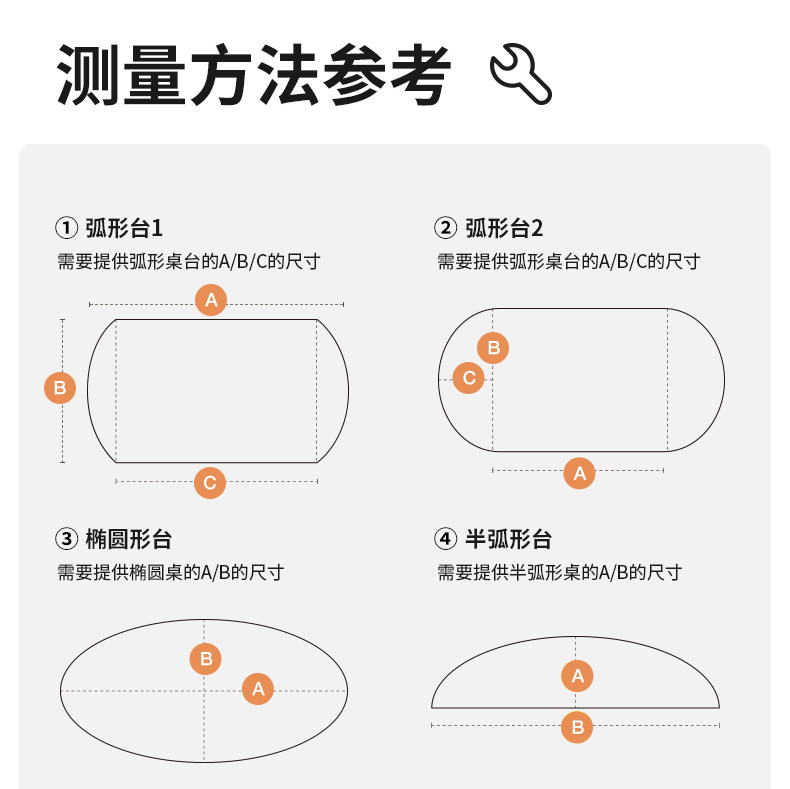 测量方法参考

① 弧形台1
需要提供弧形桌台的A/B/C的尺寸

A
B
C

② 弧形台2
需要提供弧形桌台的A/B/C的尺寸

B
C
A

③ 椭圆形台
需要提供椭圆桌的A/B的尺寸

B
A

④ 半弧形台
需要提供半弧形桌的A/B的尺寸

A
B