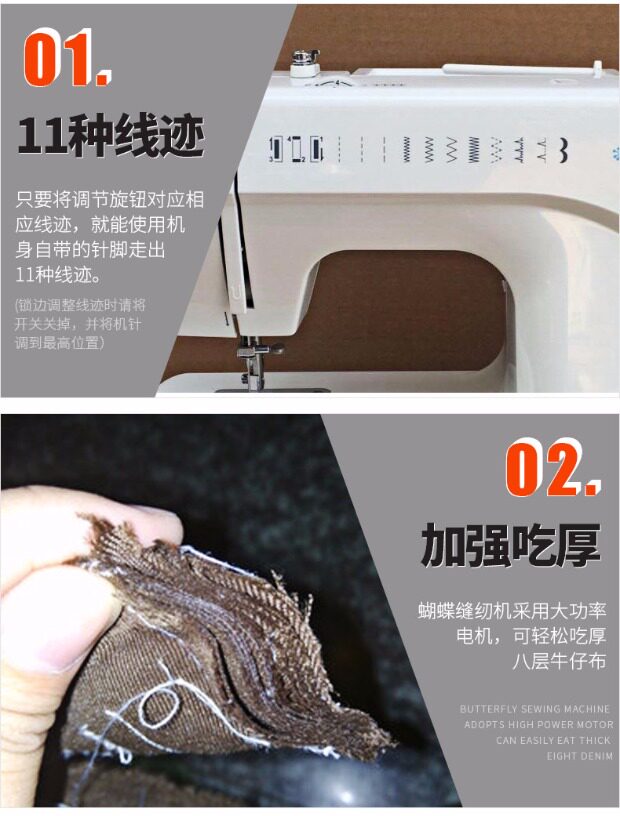 01.

11种线迹

只要将调节旋钮对应相应线迹，就能使用机身自带的针脚走出11种线迹。

(锁边调整线迹时请将开关关掉，并将机针调到最高位置)

02.

加强吃厚

蝴蝶缝纫机采用大功率电机，可轻松吃厚八层牛仔布

BUTTERFLY SEWING MACHINE ADOPTS HIGH POWER MOTOR CAN EASILY EAT THICK EIGHT DENIM