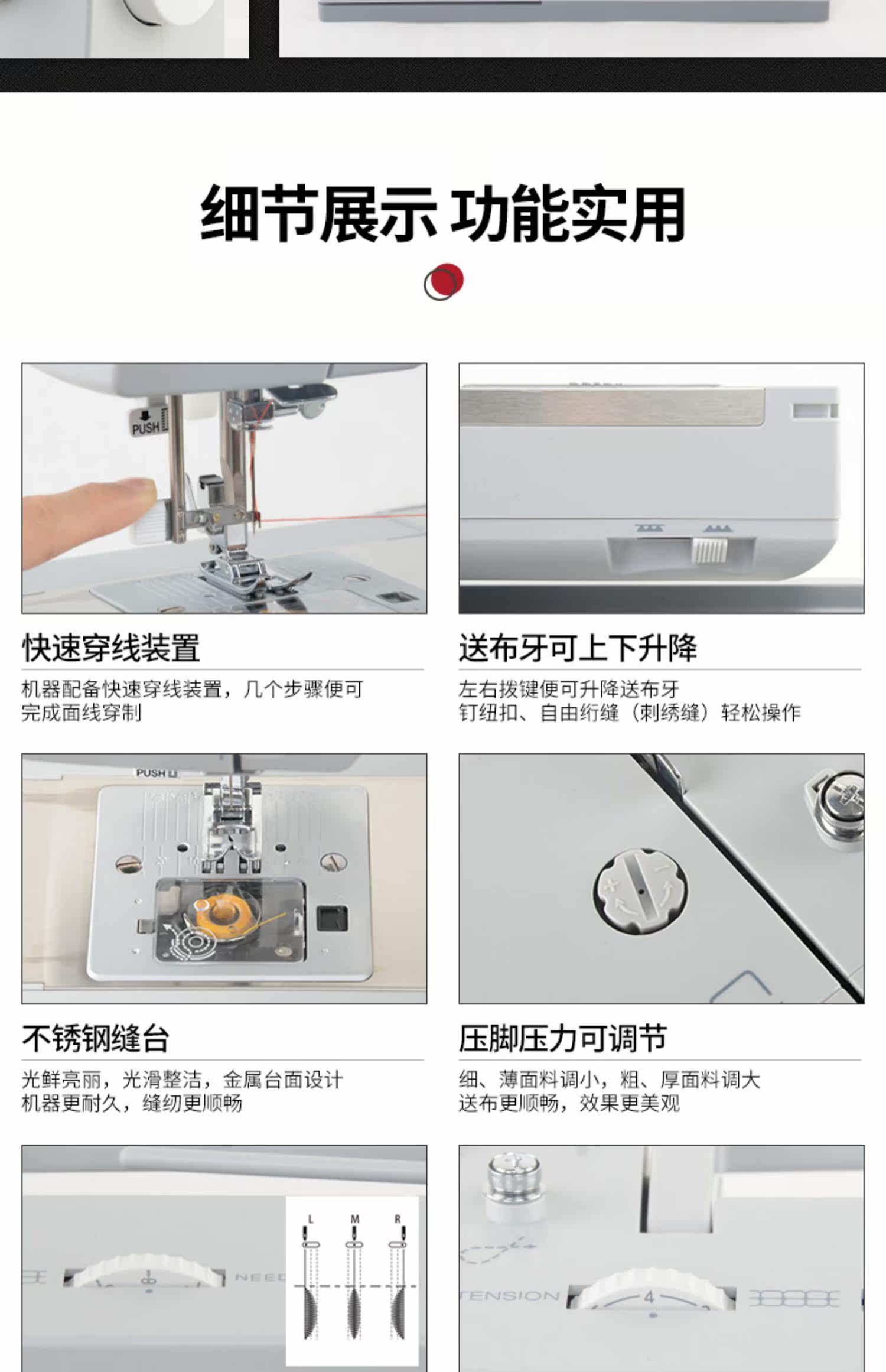 细节展示 功能实用

PUSH

快速穿线装置

机器配备快速穿线装置，几个步骤便可完成面线穿制

送布牙可上下升降

左右拨键便可升降送布牙
钉纽扣、自由绗缝（刺绣缝）轻松操作

PUSH

不锈钢缝台

光鲜亮丽，光滑整洁，金属台面设计
机器更耐久，缝纫更顺畅

压脚压力可调节

细、薄面料调小，粗、厚面料调大
送布更顺畅，效果更美观

NEED

L M R

TENSION

4