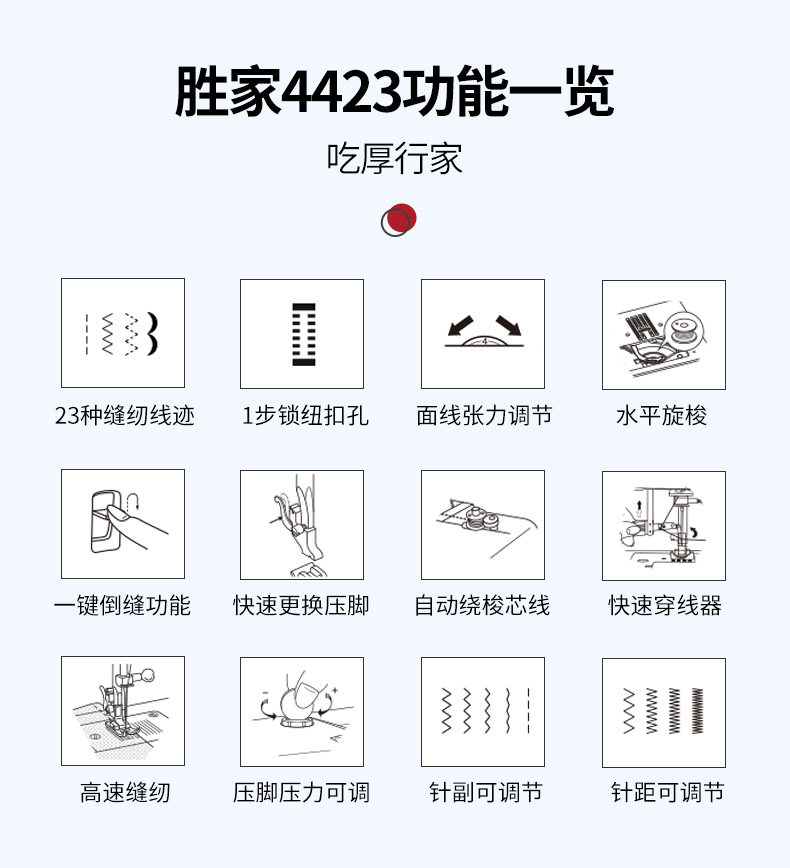 胜家4423功能一览

吃厚行家

23种缝纫线迹

1步锁纽扣孔

4

面线张力调节

水平旋梭

一键倒缝功能

快速更换压脚

自动绕梭芯线

快速穿线器

高速缝纫

压脚压力可调

针副可调节

针距可调节