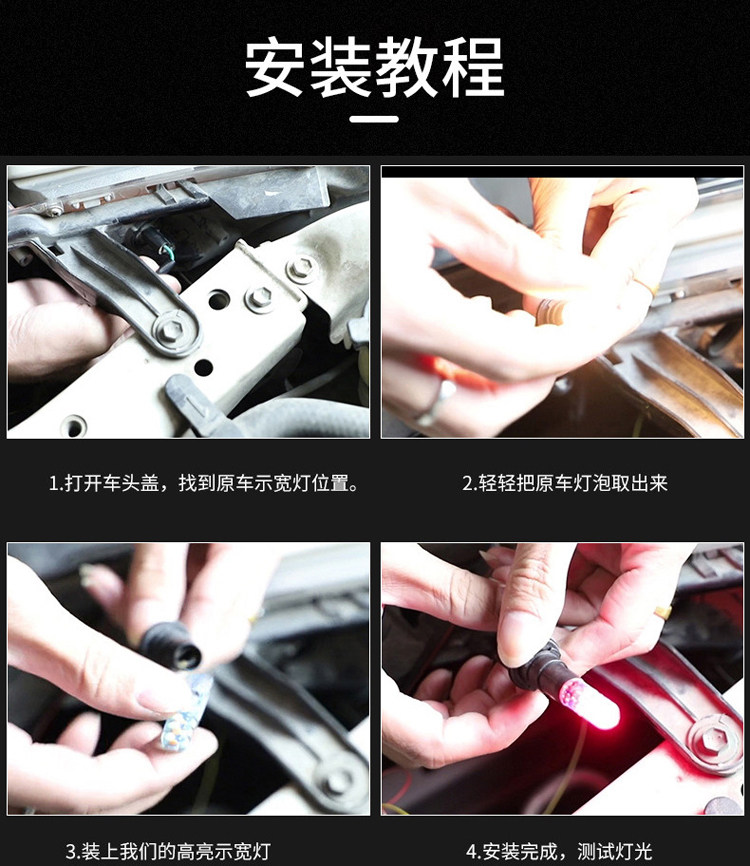 安装教程

1.打开车头盖，找到原车示宽灯位置。

2.轻轻把原车灯泡取出来

3.装上我们的高亮示宽灯

4.安装完成，测试灯光