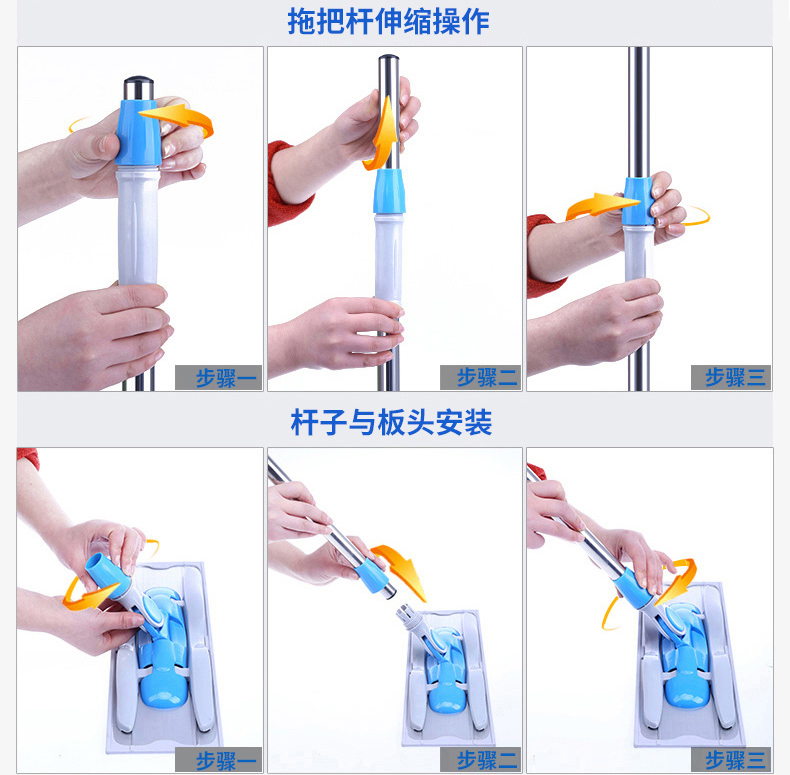 拖把杆伸缩操作

步骤一

步骤二

步骤三

杆子与板头安装

步骤一

步骤二

步骤三