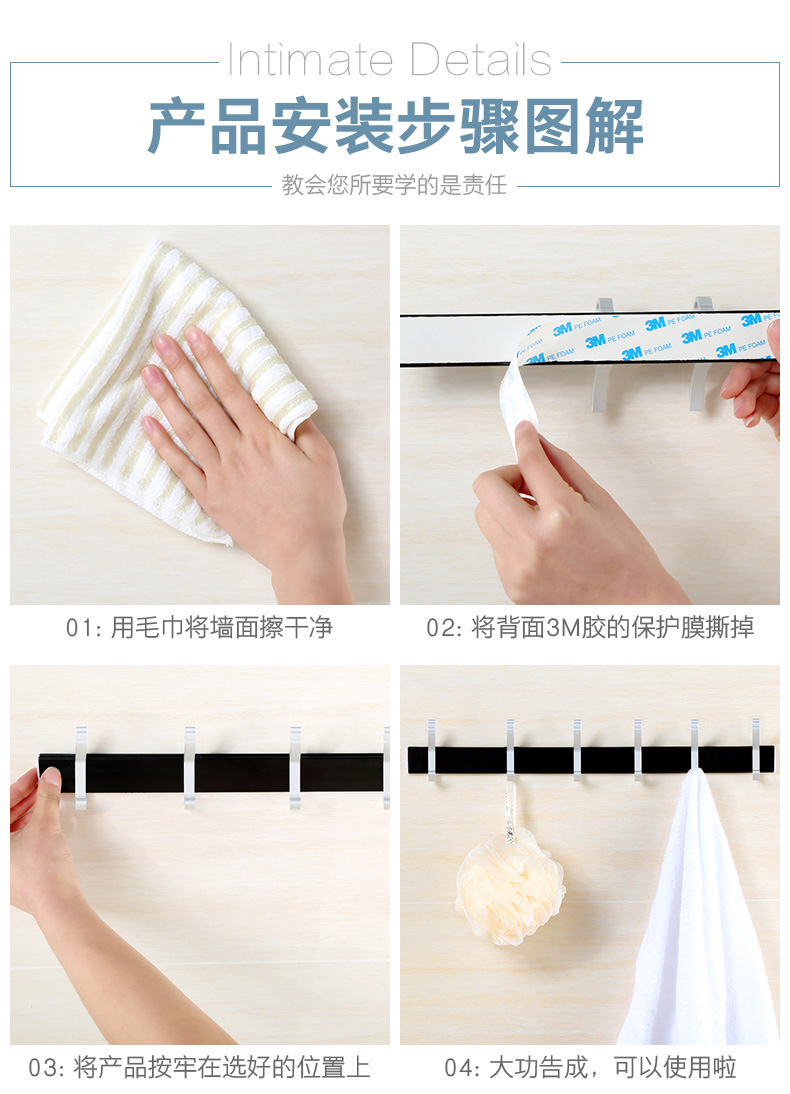 Intimate Details

产品安装步骤图解

教会您所要学的是责任

3M PE FOAM 3M PE FOAM 3M PE FOAM 3M PE FOAM 3M PE FOAM 3M PE FOAM

01: 用毛巾将墙面擦干净

02: 将背面3M胶的保护膜撕掉

03: 将产品按牢在选好的位置上

04: 大功告成，可以使用啦