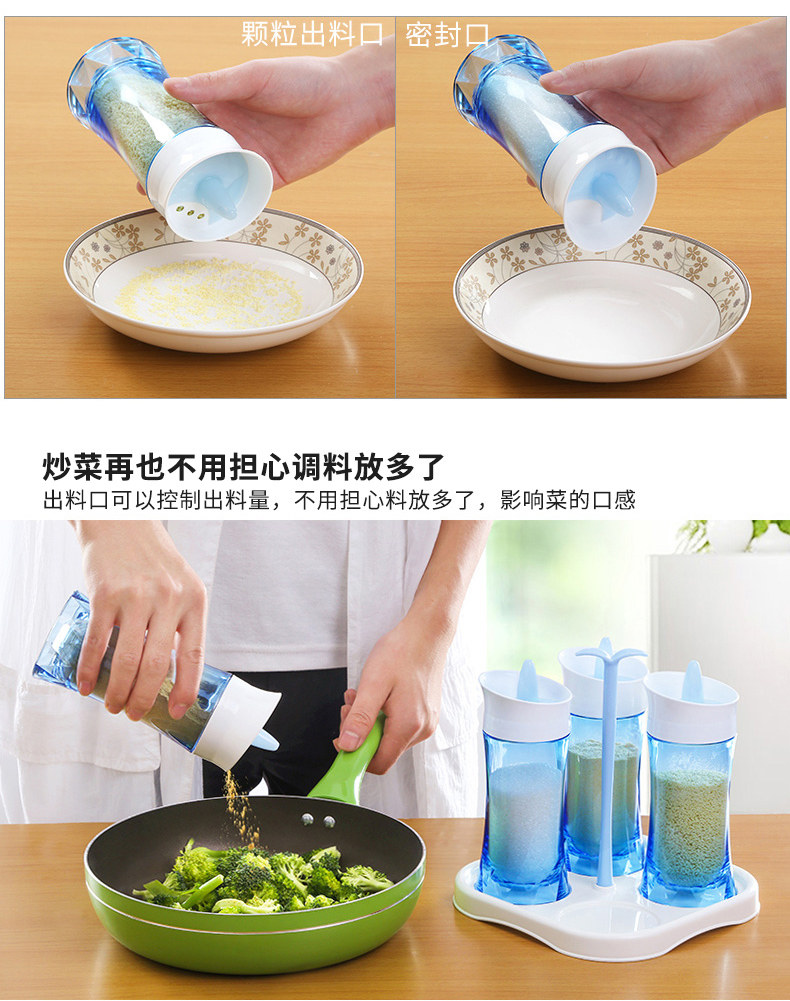 颗粒出料口

密封口

炒菜再也不用担心调料放多了

出料口可以控制出料量，不用担心料放多了，影响菜的口感