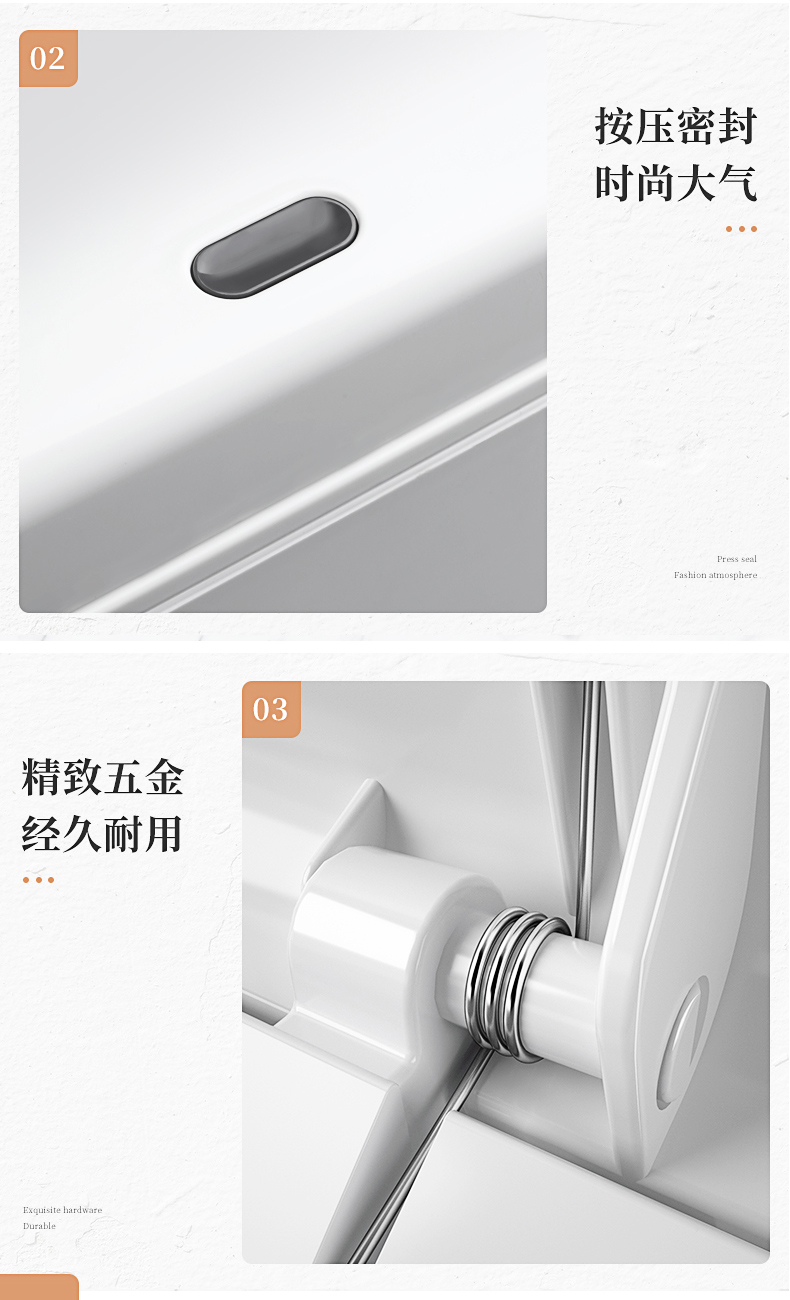 02

按压密封
时尚大气

Press seal
Fashion atmosphere

03

精致五金
经久耐用

Exquisite hardware
Durable