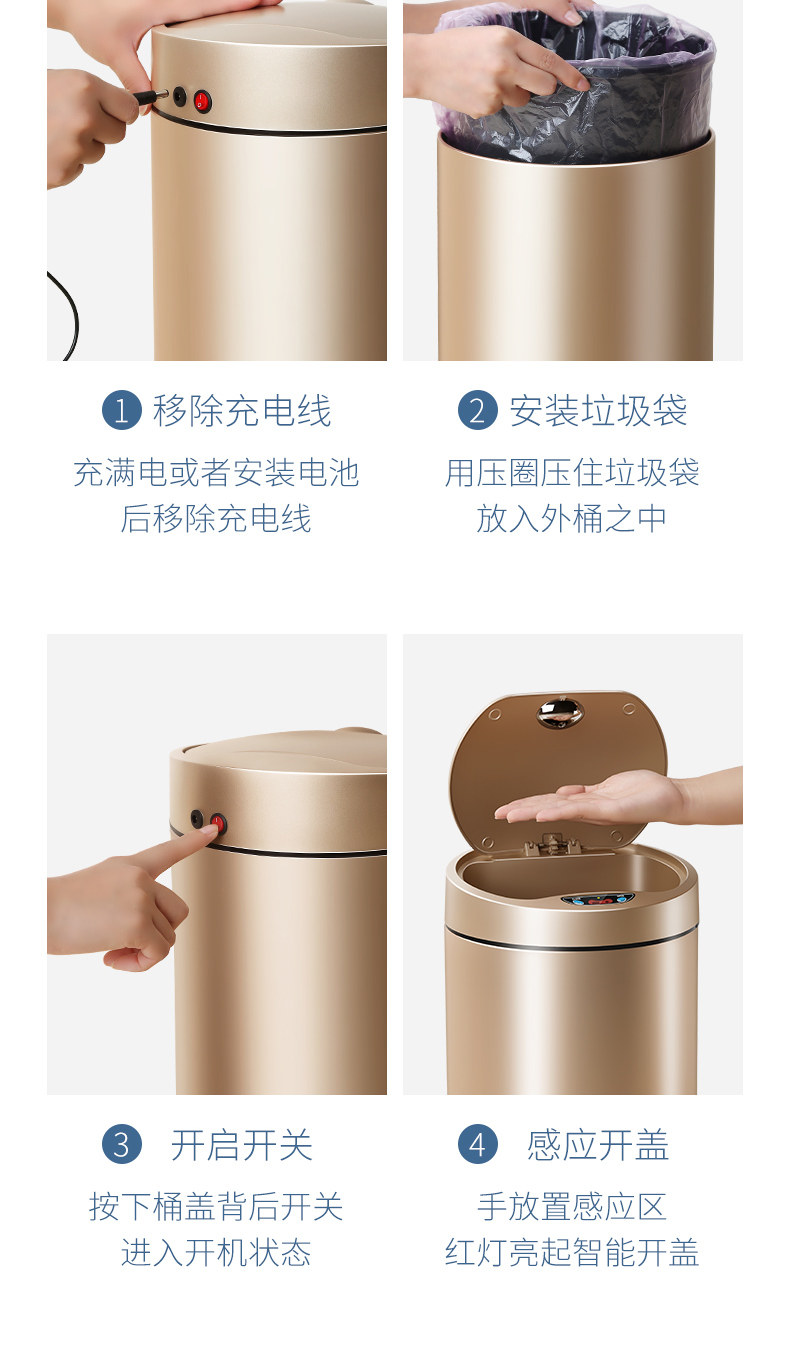 1 移除充电线

充满电或者安装电池后移除充电线

2 安装垃圾袋

用压圈压住垃圾袋放入外桶之中

3 开启开关

按下桶盖背后开关进入开机状态

4 感应开盖

手放置感应区红灯亮起智能开盖