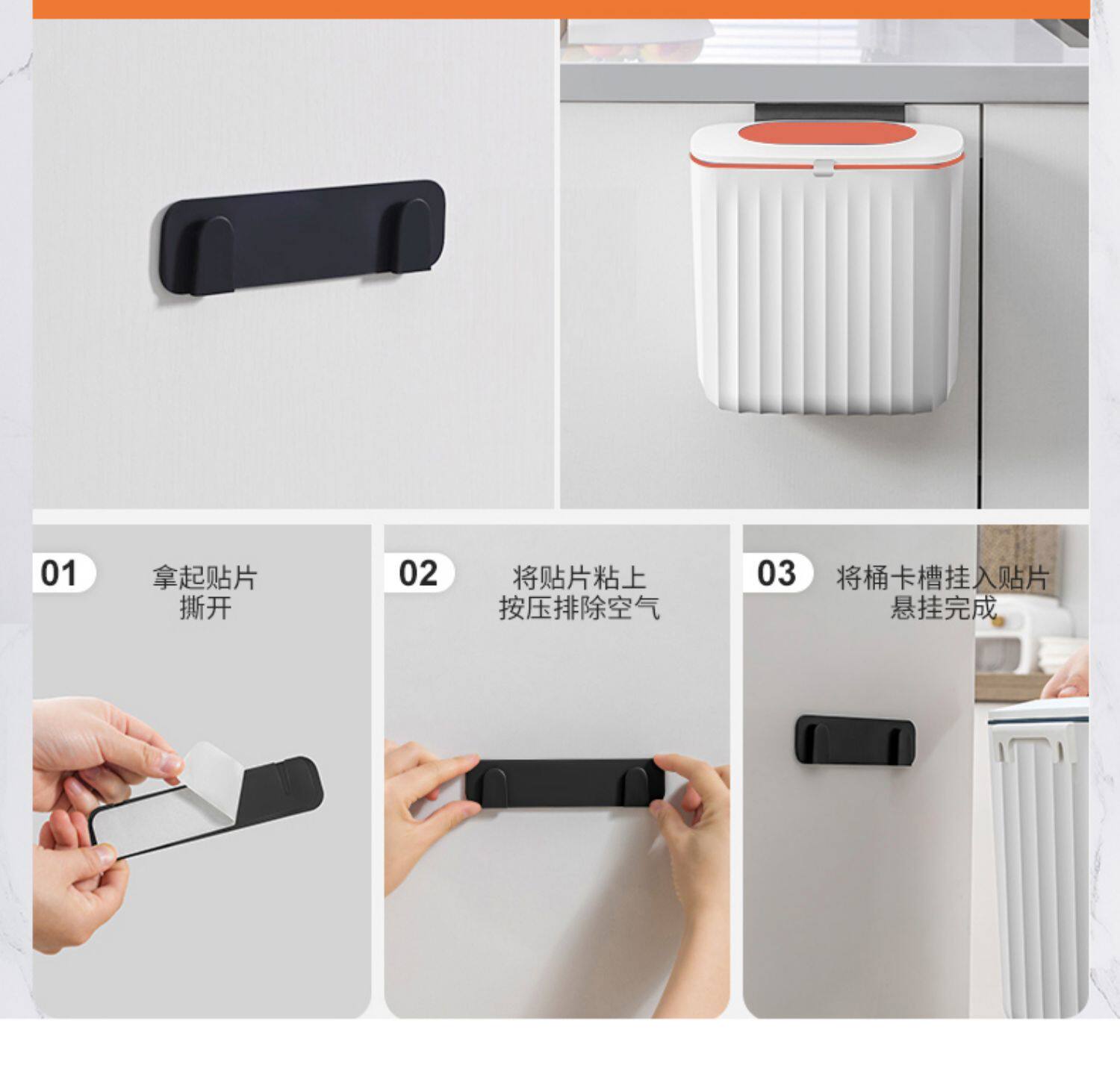 01 拿起贴片
撕开

02 将贴片粘上
按压排除空气

03 将桶卡槽挂入贴片
悬挂完成