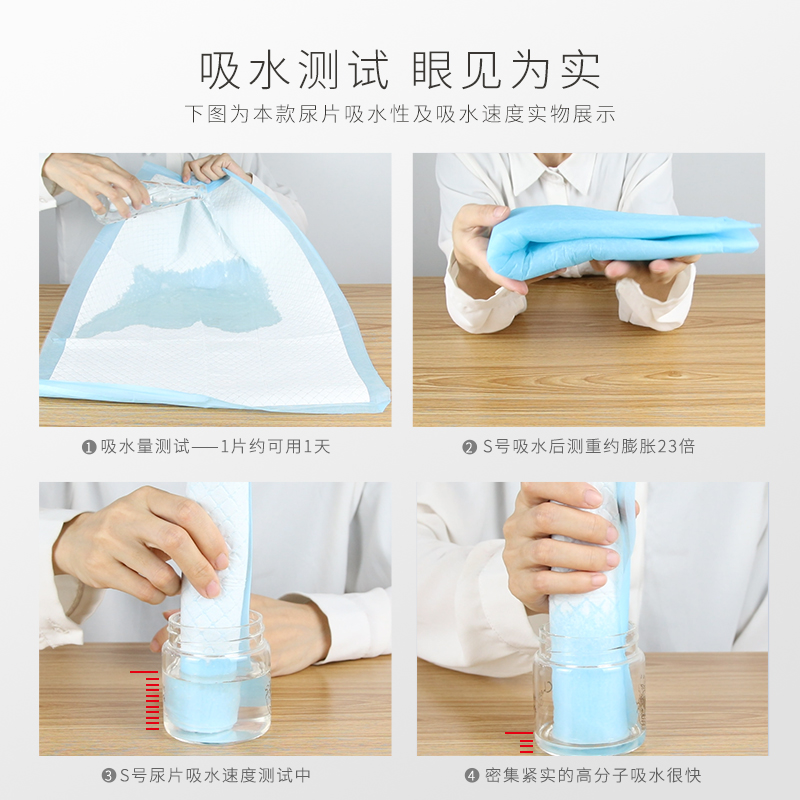 吸水测试 眼见为实

下图为本款尿片吸水性及吸水速度实物展示

❶ 吸水量测试——1片约可用1天

❷ S号吸水后测重约膨胀23倍

❸ S号尿片吸水速度测试中

❹ 密集紧实的高分子吸水很快