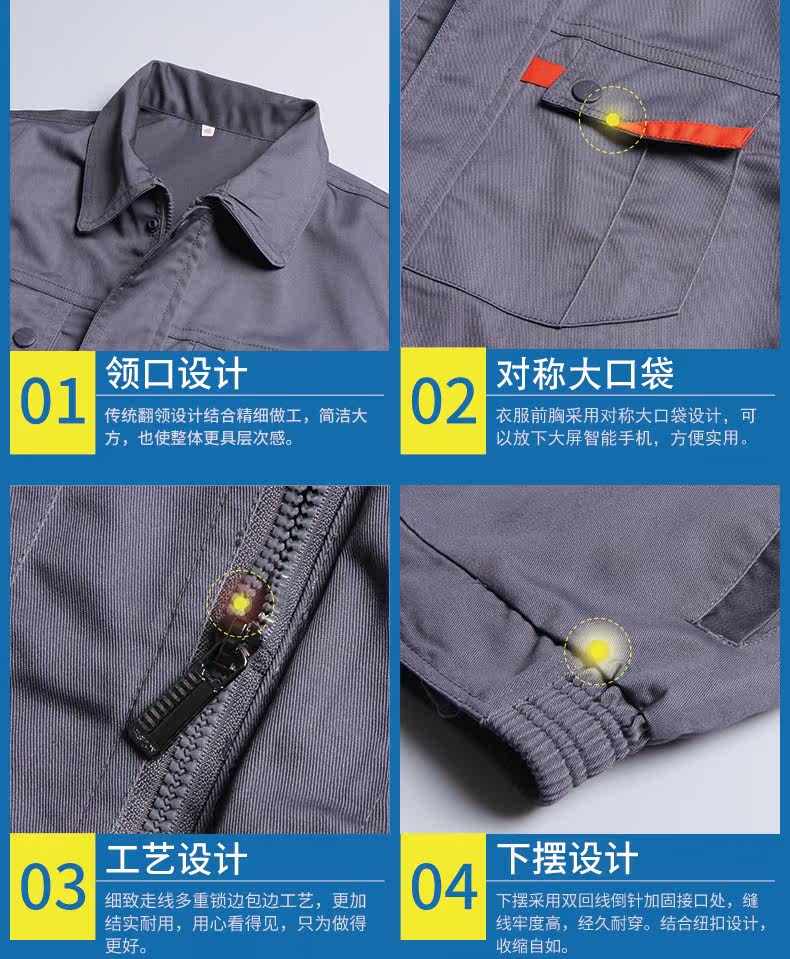 01

领口设计

传统翻领设计结合精细做工，简洁大方，也使整体更具层次感。

02

对称大口袋

衣服前胸采用对称大口袋设计，可以放下大屏智能手机，方便实用。

03

工艺设计

细致走线多重锁边包边工艺，更加结实耐用，用心看得见，只为做得更好。

04

下摆设计

下摆采用双回线倒针加固接口处，缝线牢度高，经久耐穿。结合纽扣设计，收缩自如。