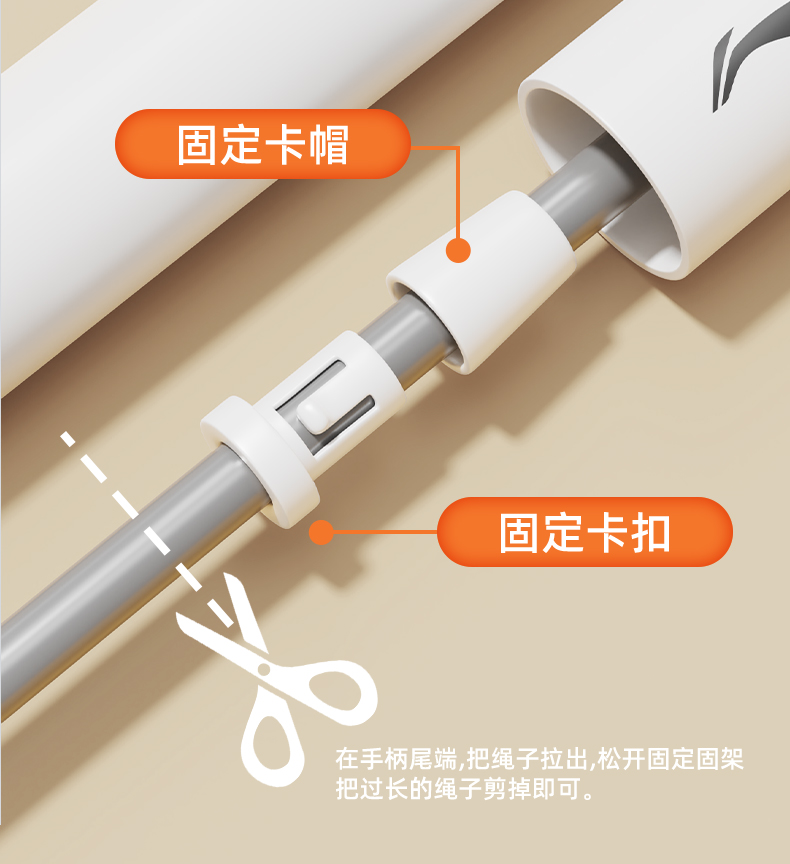 固定卡帽

固定卡扣

在手柄尾端,把绳子拉出,松开固定固架把过长的绳子剪掉即可。