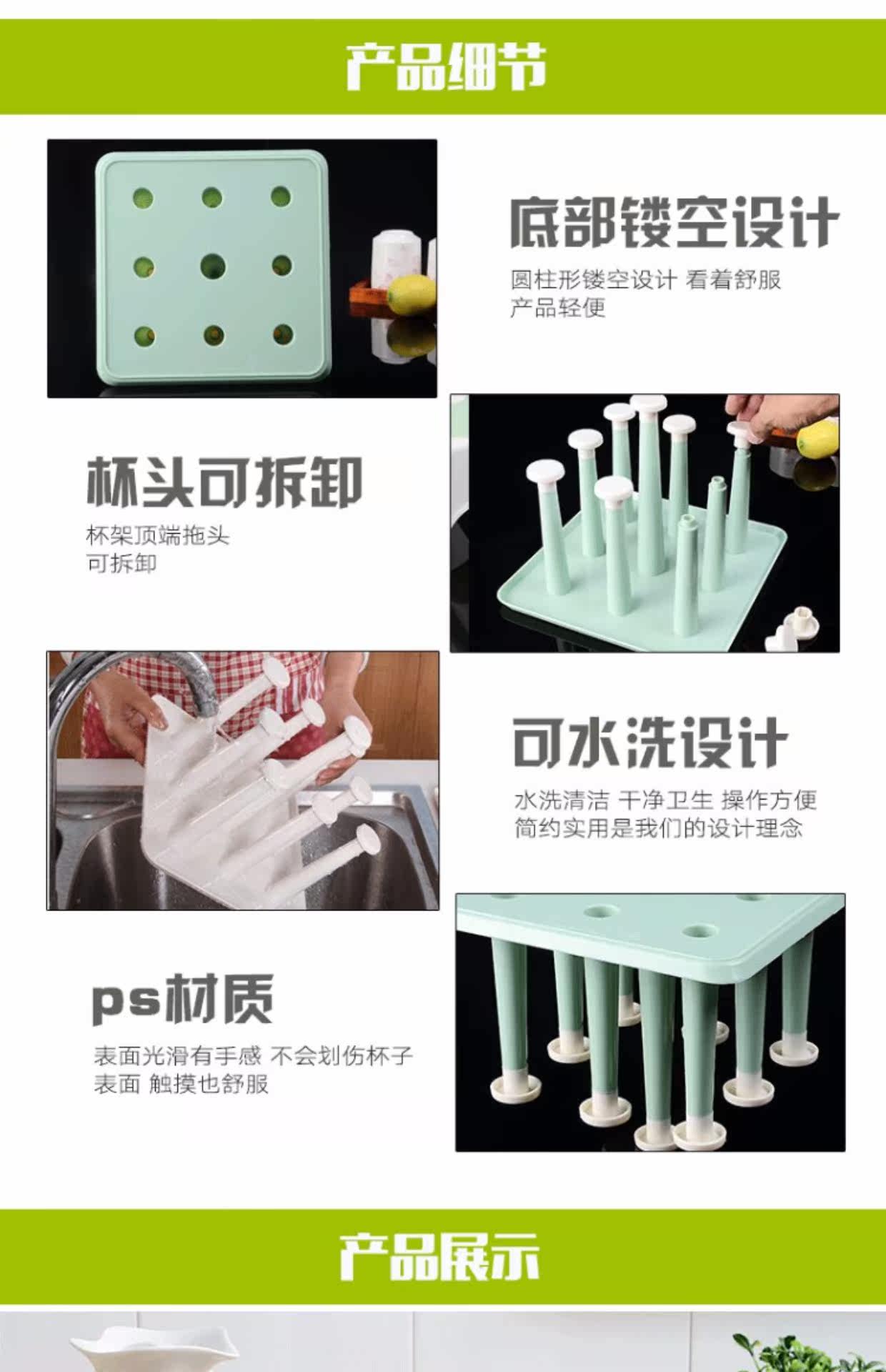 产品细节

底部镂空设计

圆柱形镂空设计 看着舒服
产品轻便

杯头可拆卸

杯架顶端拖头
可拆卸

可水洗设计

水洗清洁 干净卫生 操作方便
简约实用是我们的设计理念

ps材质

表面光滑有手感 不会划伤杯子
表面 触摸也舒服

产品展示