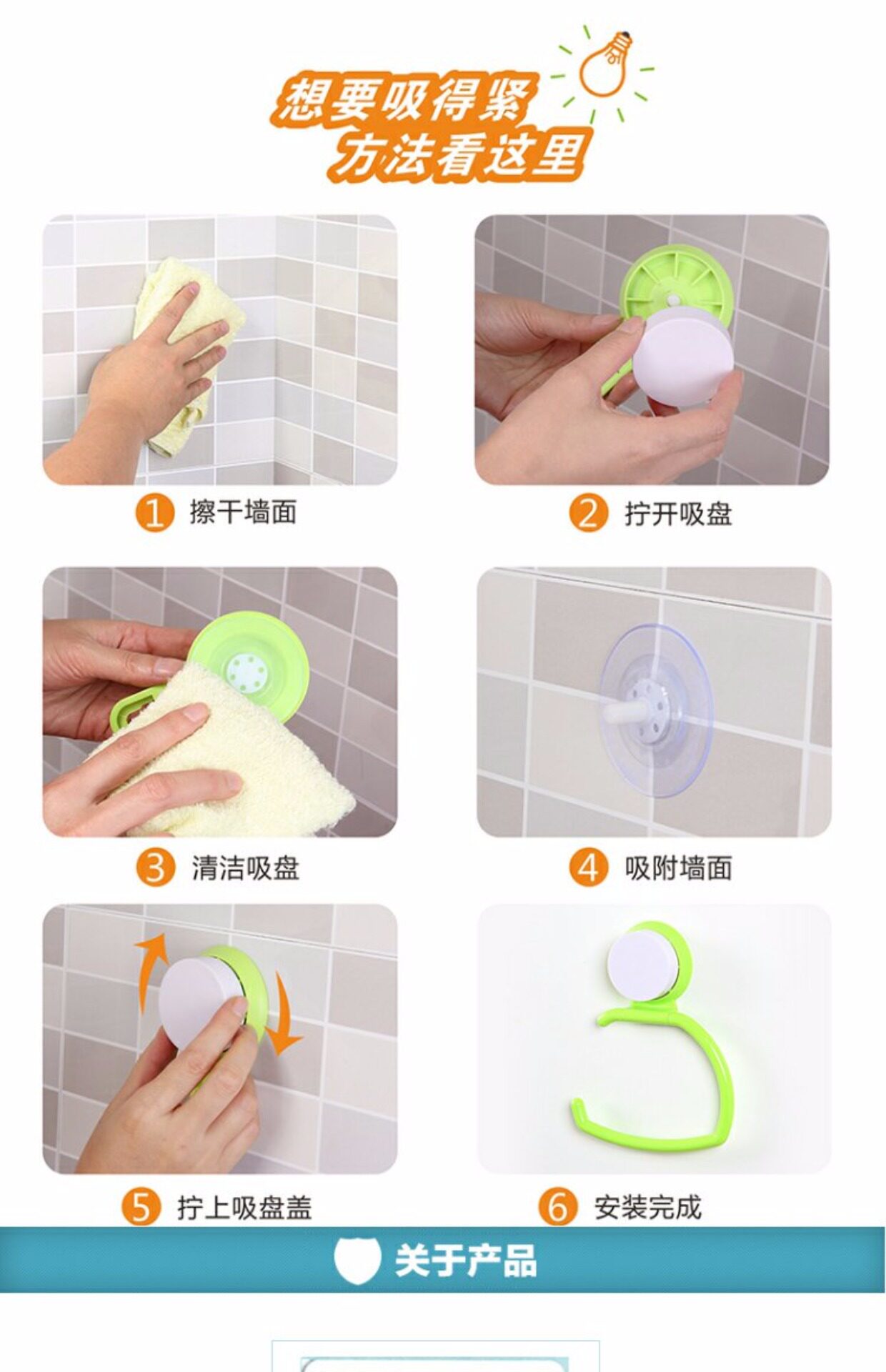 想要吸得紧
方法看这里

1 擦干墙面

2 拧开吸盘

3 清洁吸盘

4 吸附墙面

5 拧上吸盘盖

6 安装完成

关于产品