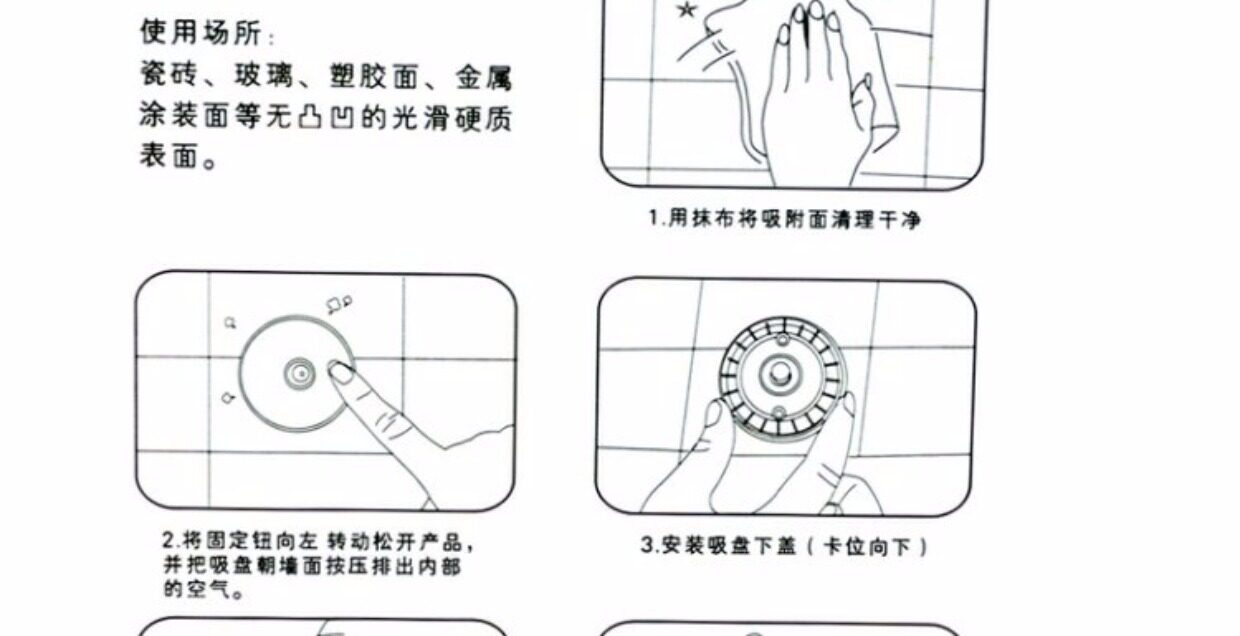 使用场所：
瓷砖、玻璃、塑胶面、金属涂装面等无凸凹的光滑硬质表面。

1.用抹布将吸附面清理干净

2.将固定钮向左 转动松开产品，并把吸盘朝墙面按压排出内部的空气。

3.安装吸盘下盖（卡位向下）