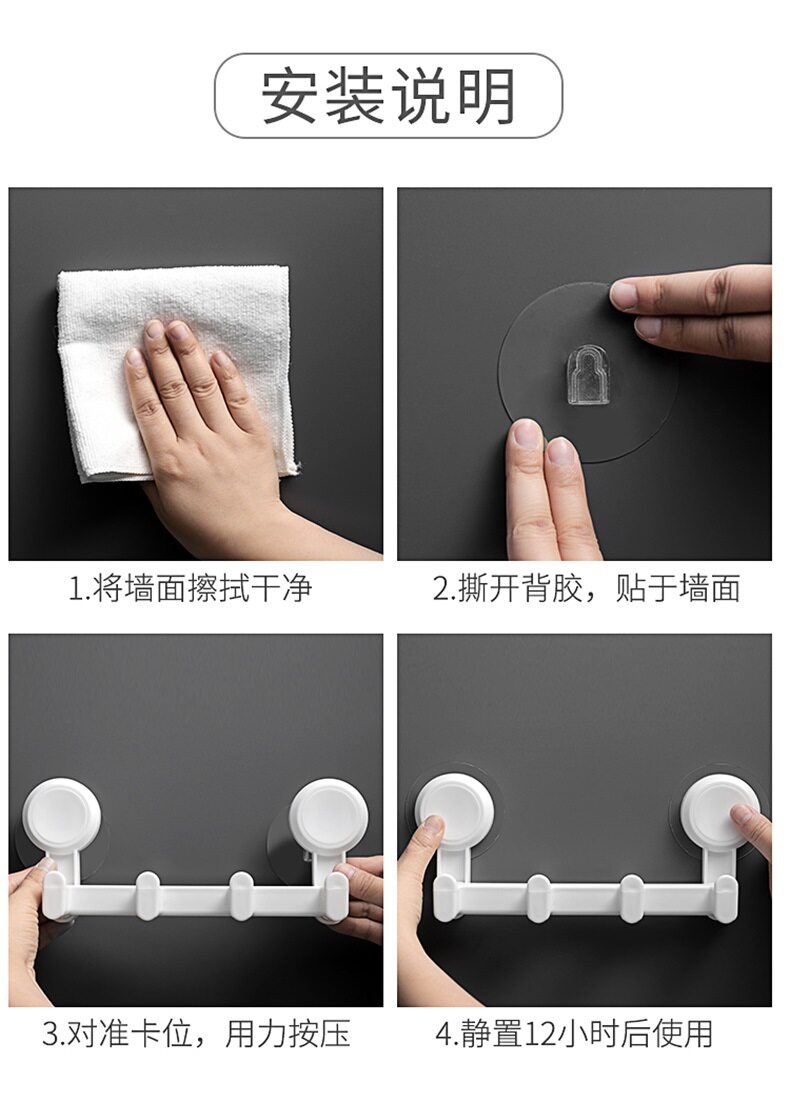 安装说明

1.将墙面擦拭干净

2.撕开背胶，贴于墙面

3.对准卡位，用力按压

4.静置12小时后使用