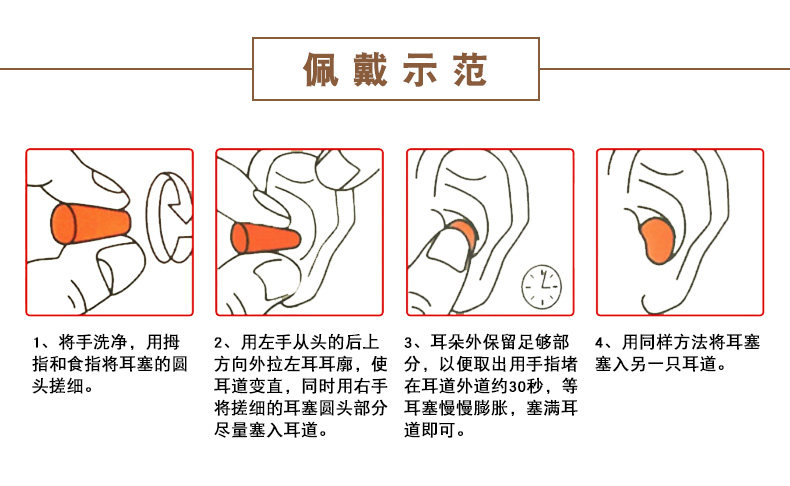 佩戴示范

1、将手洗净，用拇指和食指将耳塞的圆头搓细。

2、用左手从头的后上方向外拉左耳耳廓，使耳道变直，同时用右手将搓细的耳塞圆头部分尽量塞入耳道。

3、耳朵外保留足够部分，以便取出用手指堵在耳道外道约30秒，等耳塞慢慢膨胀，塞满耳道即可。

4、用同样方法将耳塞塞入另一只耳道。